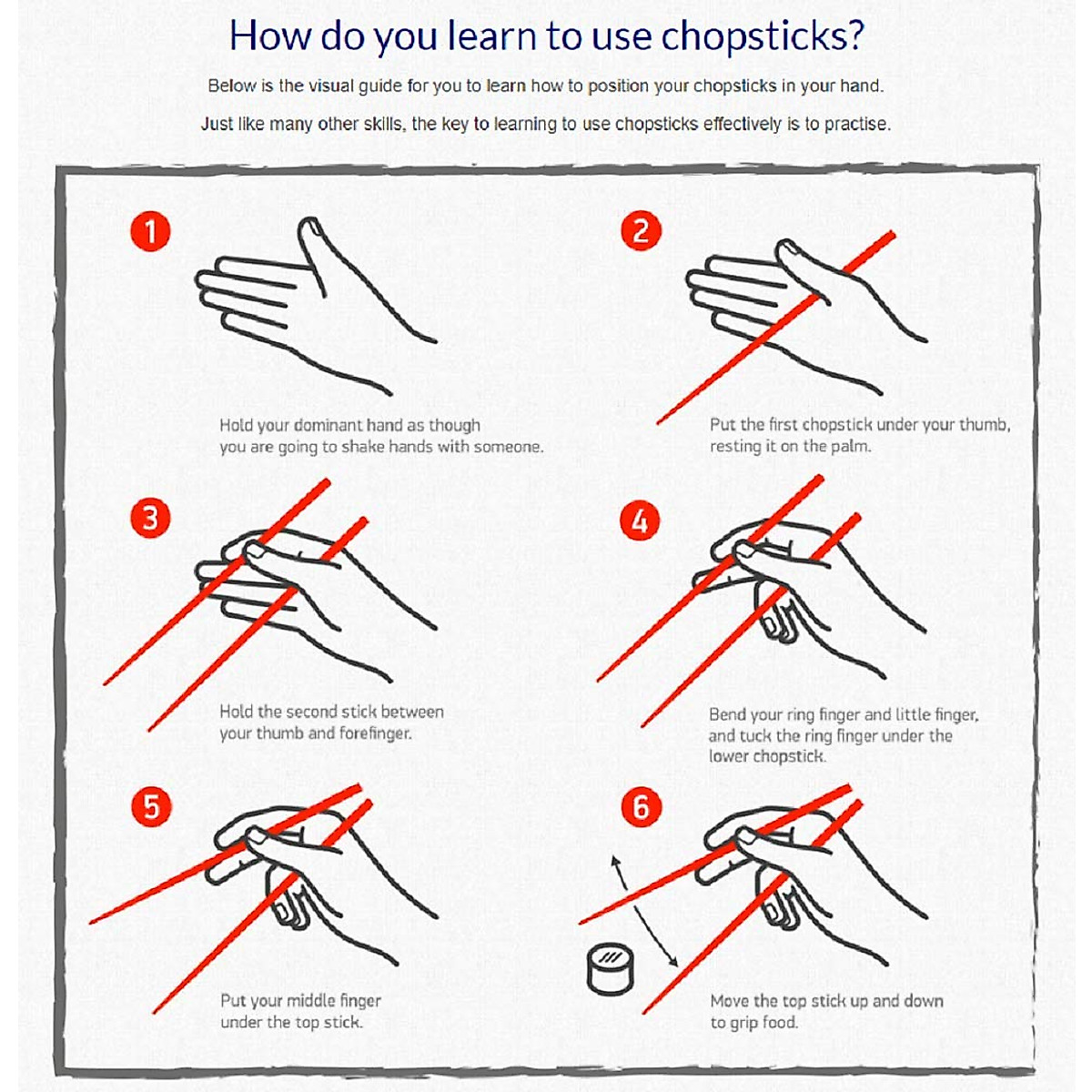 How do you learn to use chopsticks?

Below is the visual guide for you to learn how to position your chopsticks in your hand.

Just like many other skills, the key to learning to use chopsticks effectively is to practise.

1

Hold your dominant hand as though you are going to shake hands with someone.

2

Put the first chopstick under your thumb, resting it on the palm.

3

Hold the second stick between your thumb and forefinger.

4

Bend your ring finger and little finger, and tuck the ring finger under the lower chopstick.

5

Put your middle finger under the top stick.

6

Move the top stick up and down to grip food.