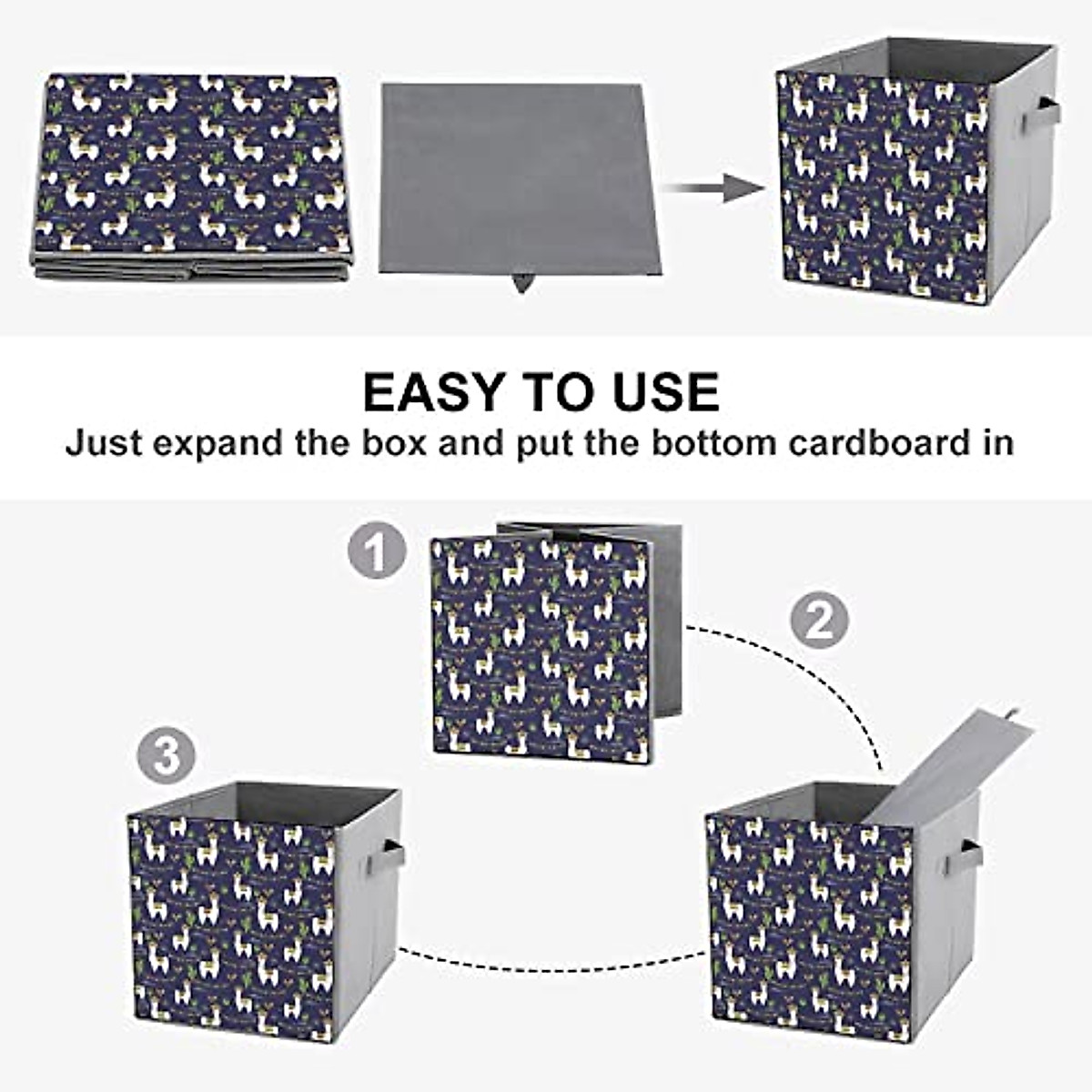 EASY TO USE
Just expand the box and put the bottom cardboard in

1

2

3