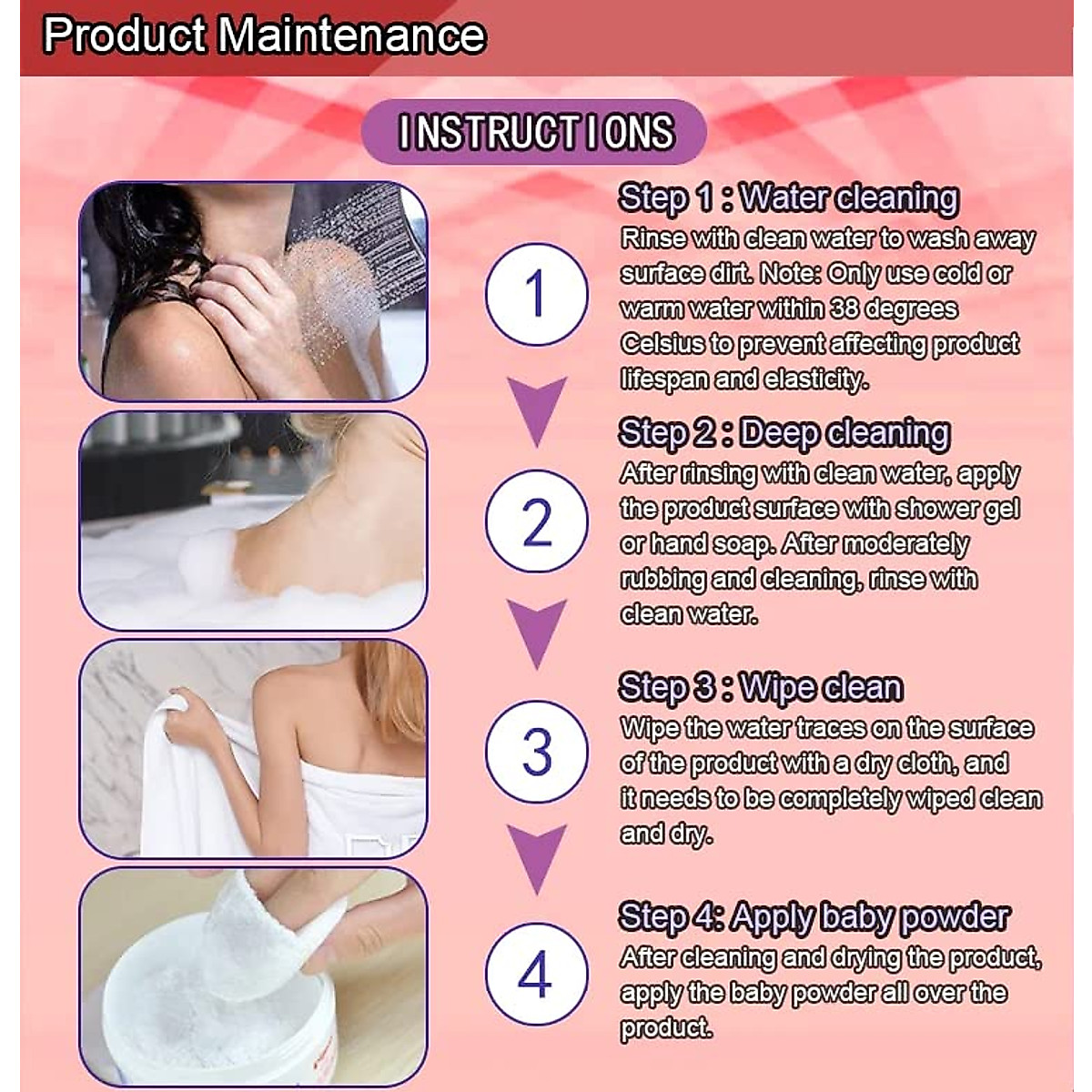 Product Maintenance

INSTRUCTIONS

1

Step 1 : Water cleaning
Rinse with clean water to wash away surface dirt. Note: Only use cold or warm water within 38 degrees Celsius to prevent affecting product lifespan and elasticity.

2

Step 2 : Deep cleaning
After rinsing with clean water, apply the product surface with shower gel or hand soap. After moderately rubbing and cleaning, rinse with clean water.

3

Step 3 : Wipe clean
Wipe the water traces on the surface of the product with a dry cloth, and it needs to be completely wiped clean and dry.

4

Step 4: Apply baby powder
After cleaning and drying the product, apply the baby powder all over the product.