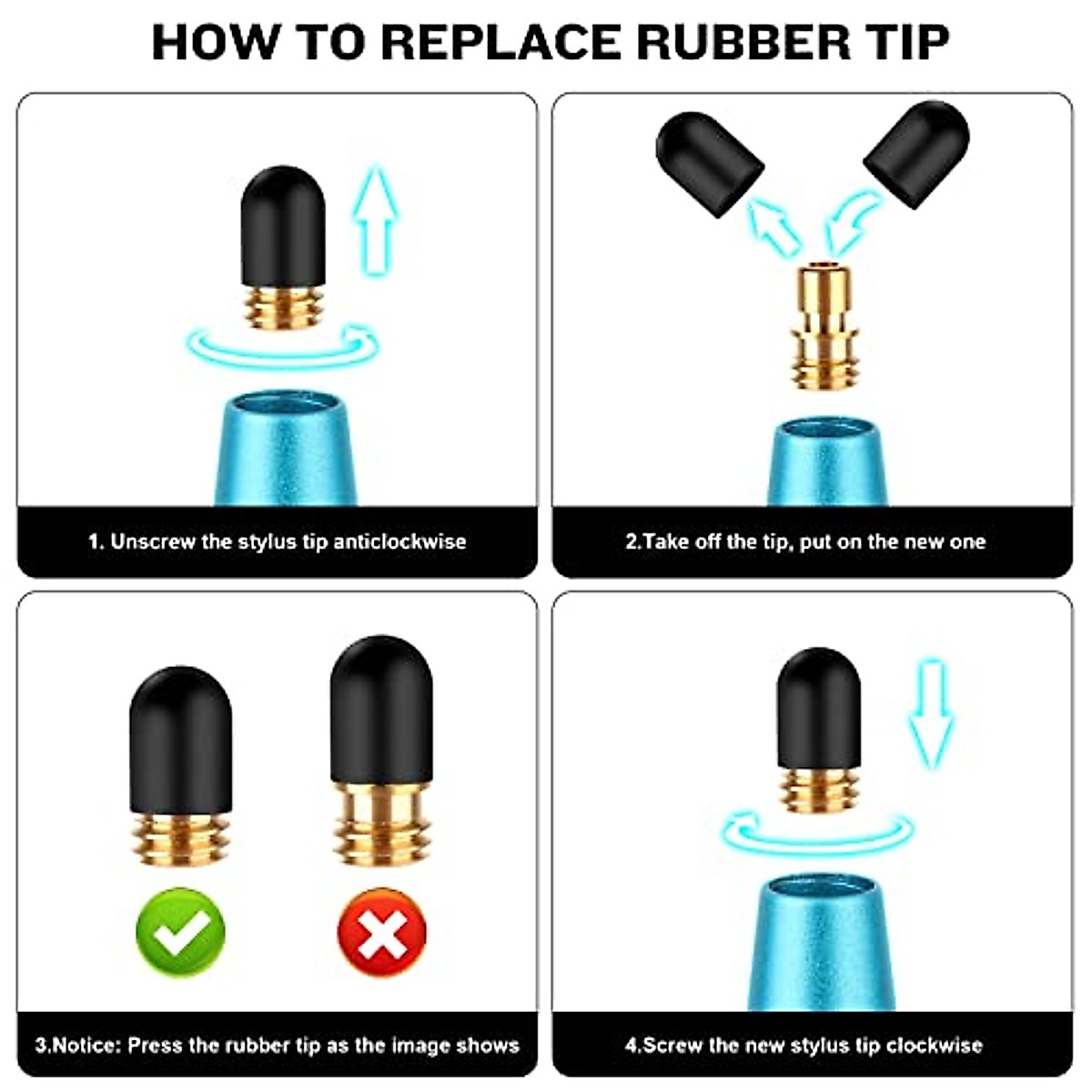 HOW TO REPLACE RUBBER TIP

1. Unscrew the stylus tip anticlockwise

2.Take off the tip, put on the new one

3.Notice: Press the rubber tip as the image shows

4.Screw the new stylus tip clockwise