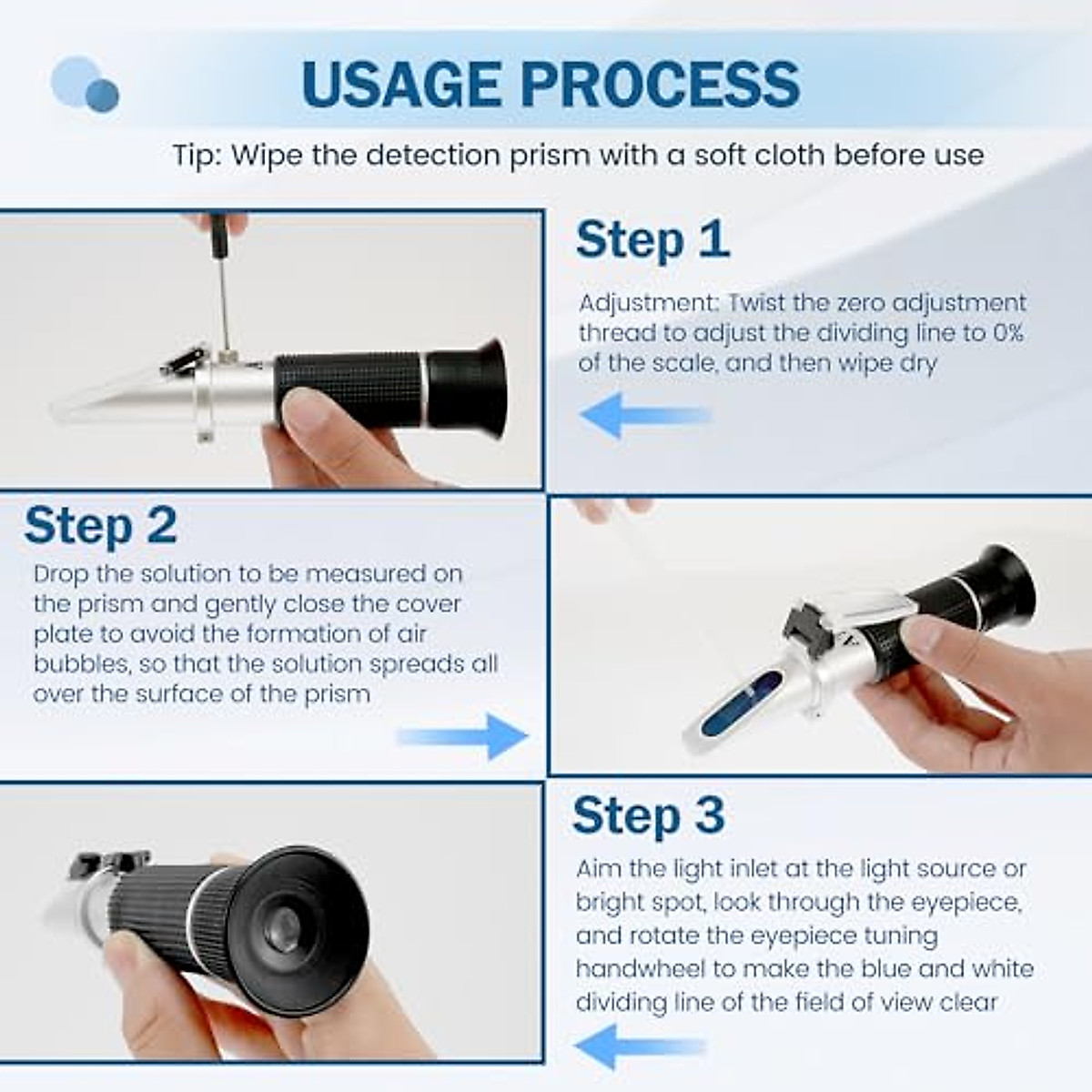 USAGE PROCESS

Tip: Wipe the detection prism with a soft cloth before use

Step 1

Adjustment: Twist the zero adjustment thread to adjust the dividing line to 0% of the scale, and then wipe dry

Step 2

Drop the solution to be measured on the prism and gently close the cover plate to avoid the formation of air bubbles, so that the solution spreads all over the surface of the prism

Step 3

Aim the light inlet at the light source or bright spot, look through the eyepiece, and rotate the eyepiece tuning handwheel to make the blue and white dividing line of the field of view clear