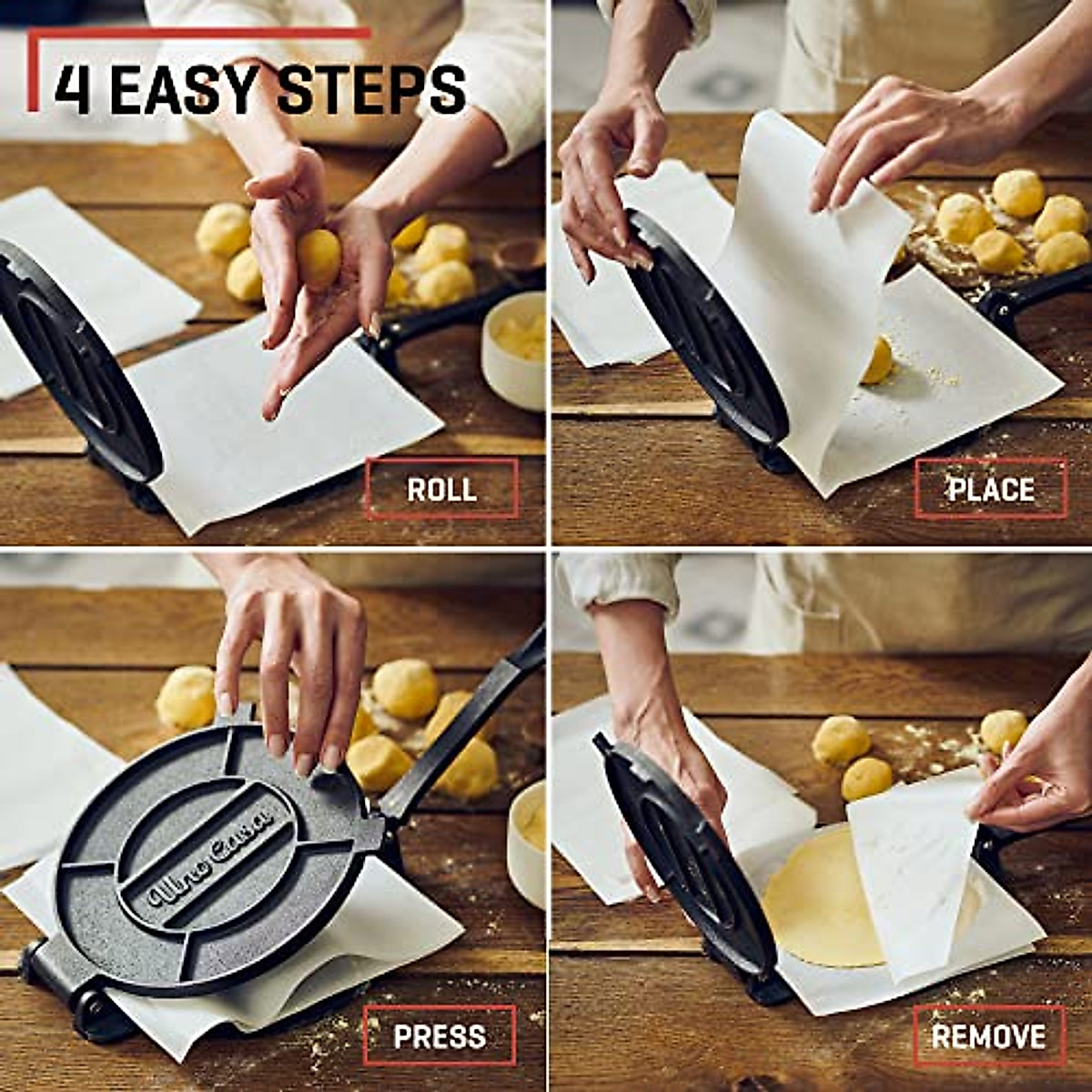 4 EASY STEPS

ROLL

PLACE

Uno Casa

PRESS

REMOVE