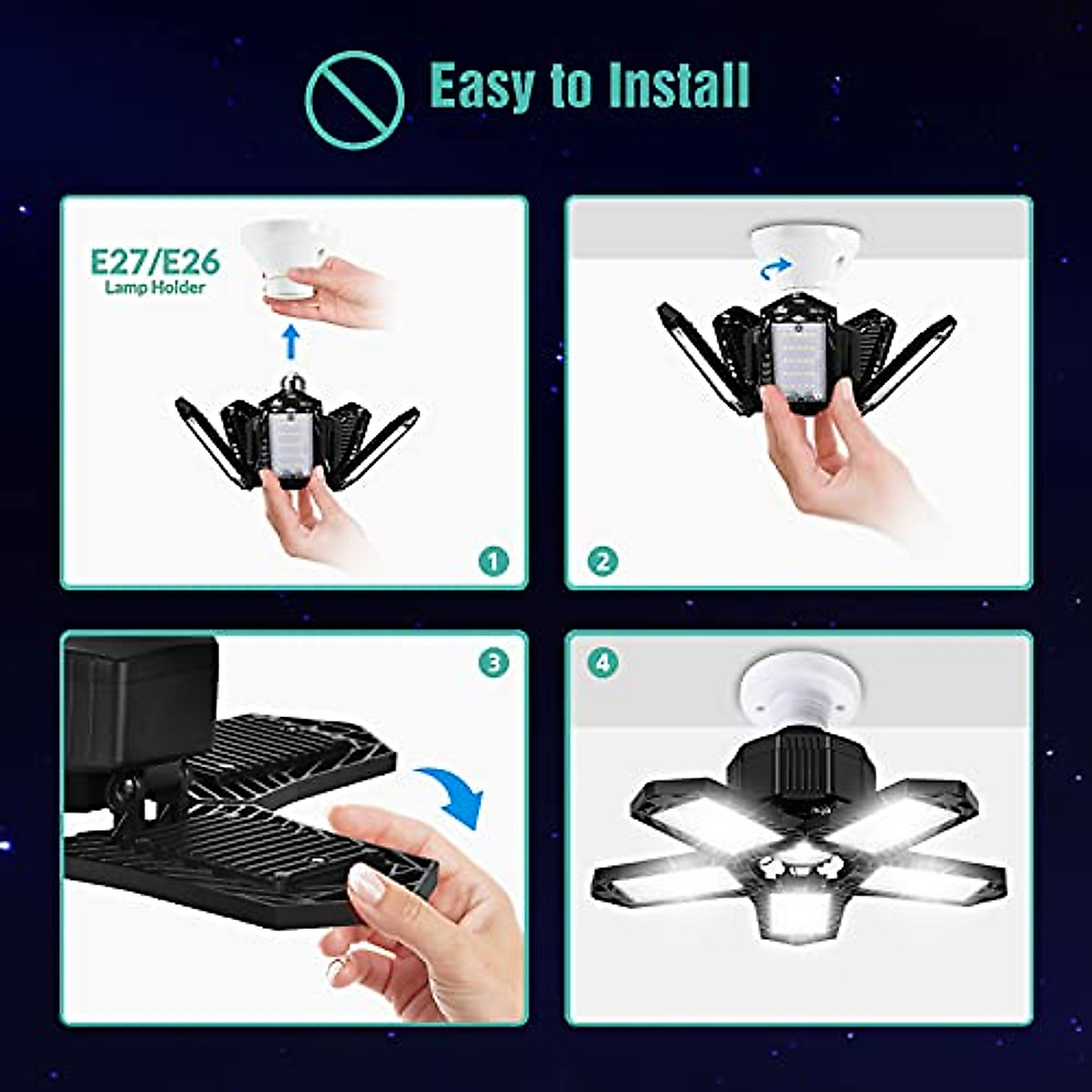 Easy to Install

E27/E26
Lamp Holder

1

2

3

4