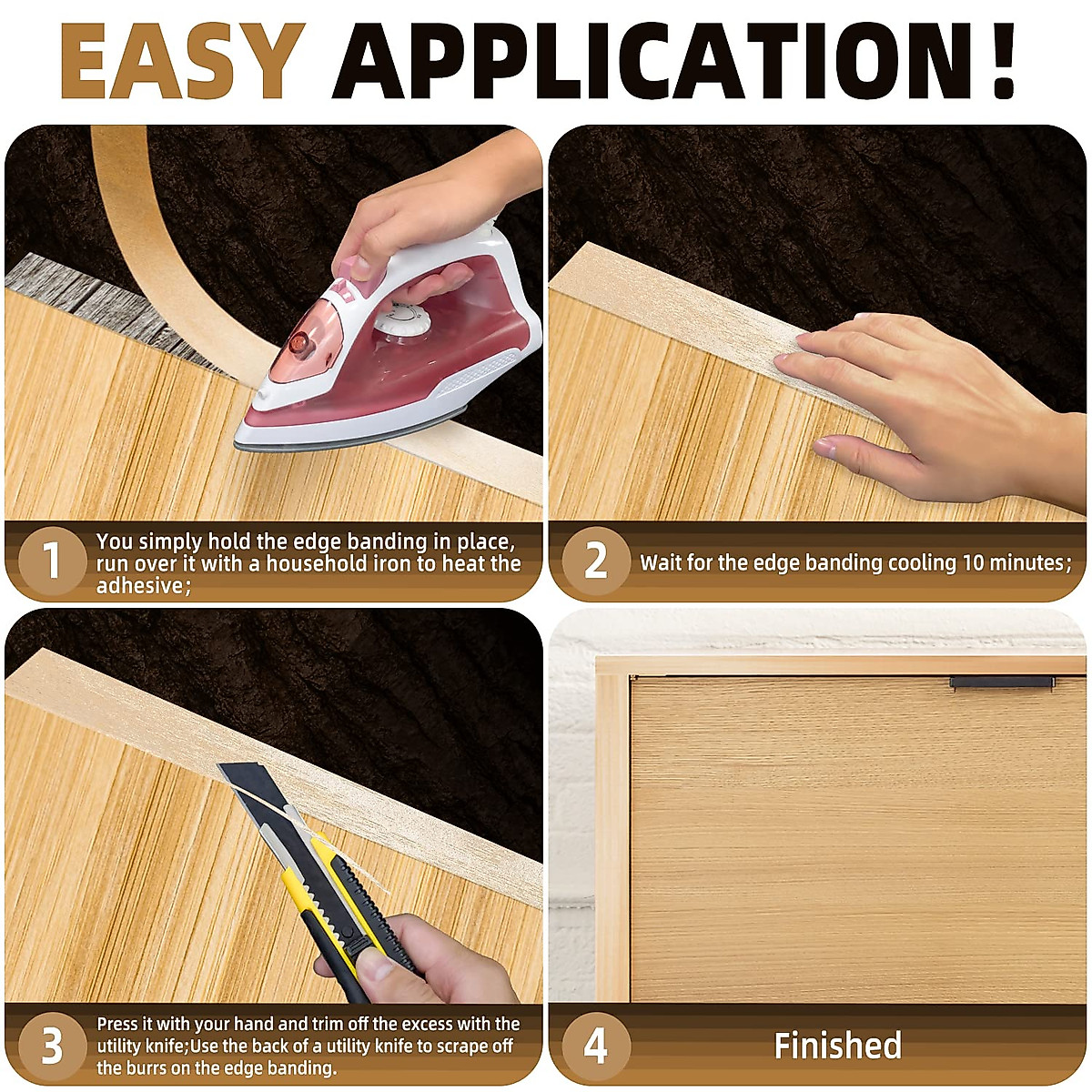 EASY APPLICATION !

1 You simply hold the edge banding in place, run over it with a household iron to heat the adhesive;

2 Wait for the edge banding cooling 10 minutes;

3 Press it with your hand and trim off the excess with the utility knife;Use the back of a utility knife to scrape off the burrs on the edge banding.

4 Finished