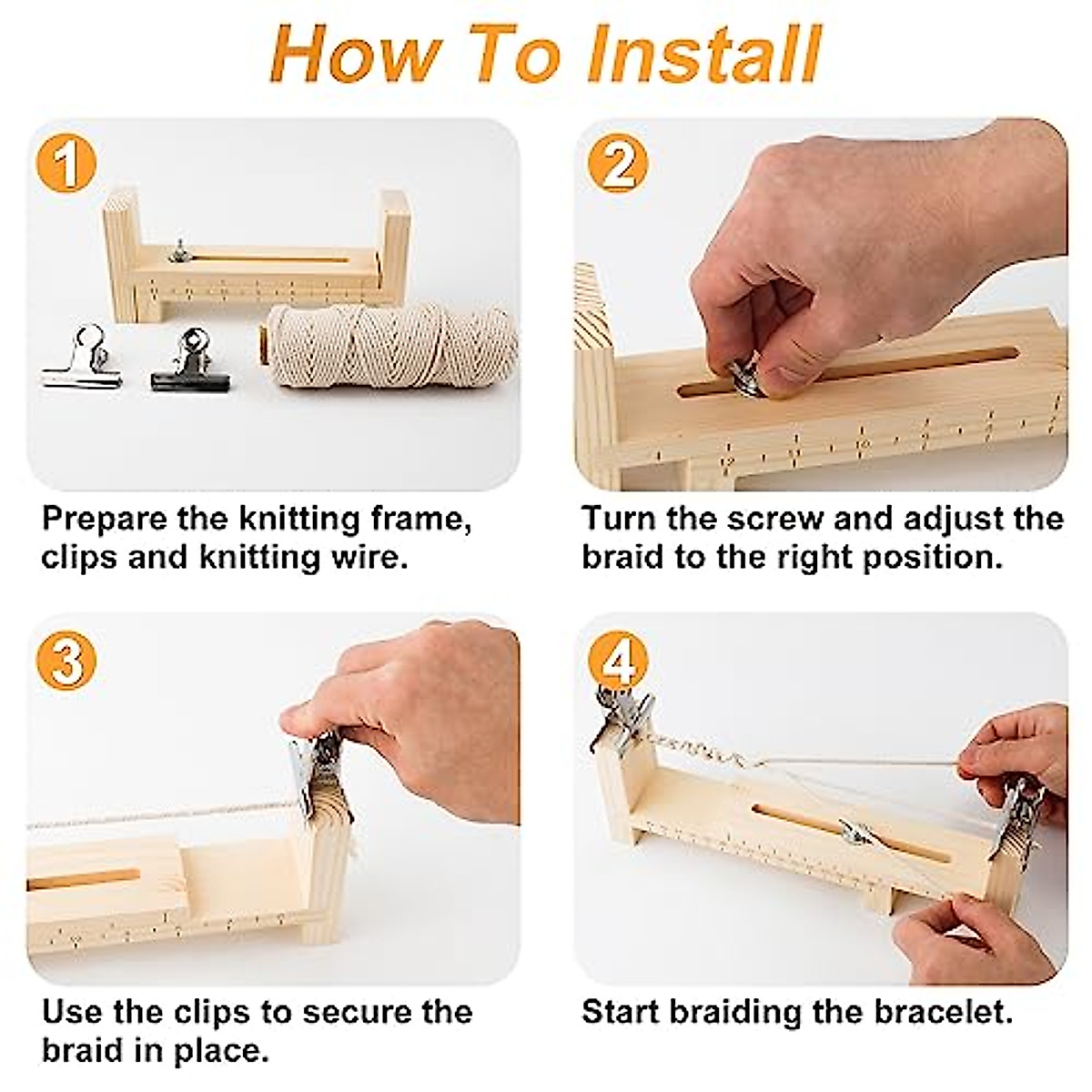 How To Install

1

Prepare the knitting frame, clips and knitting wire.

2

Turn the screw and adjust the braid to the right position.

3

Use the clips to secure the braid in place.

4

Start braiding the bracelet.