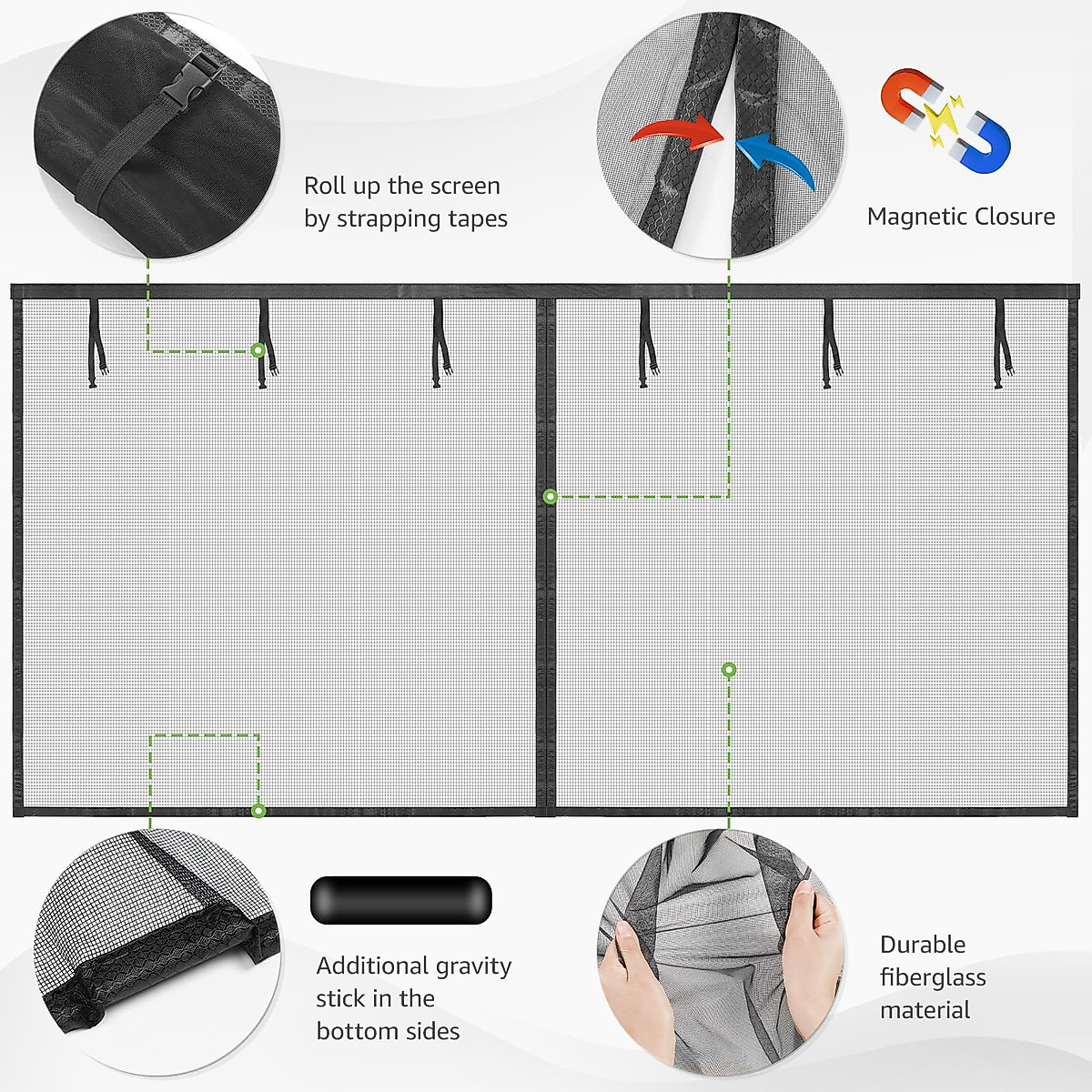 Roll up the screen by strapping tapes

Magnetic Closure

Additional gravity stick in the bottom sides

Durable fiberglass material