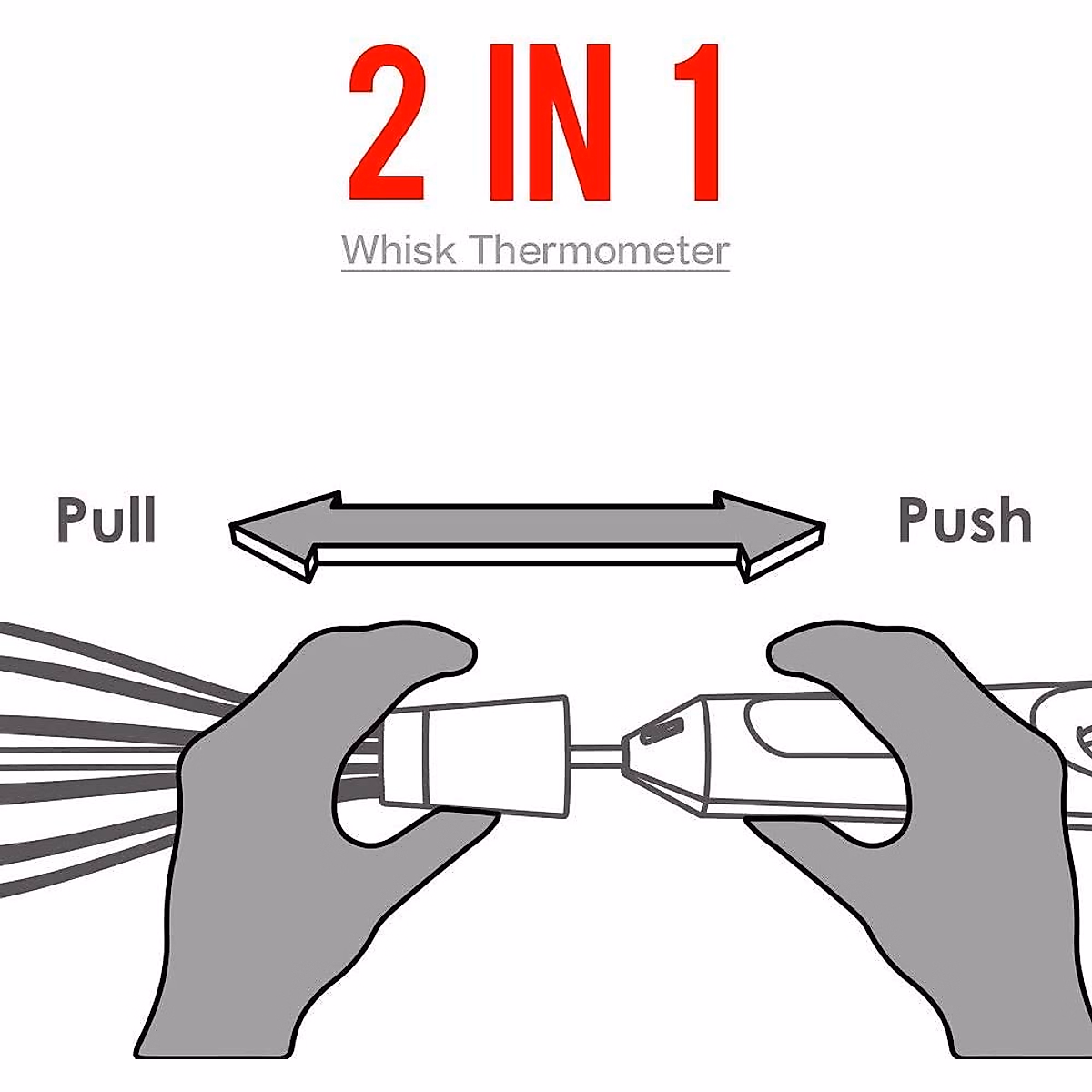 2 IN 1

Whisk Thermometer

Pull

Push