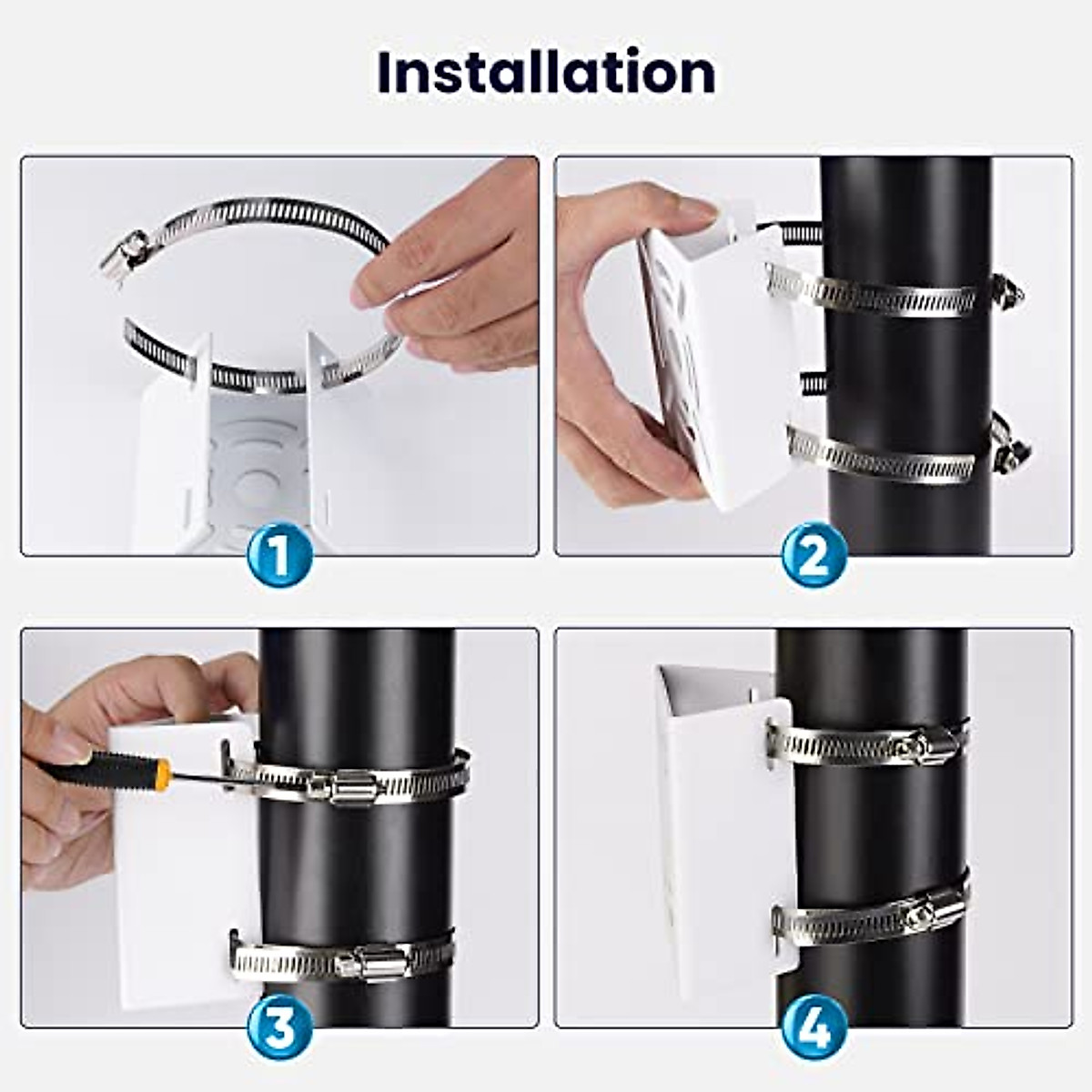 Installation

1

2

3

4