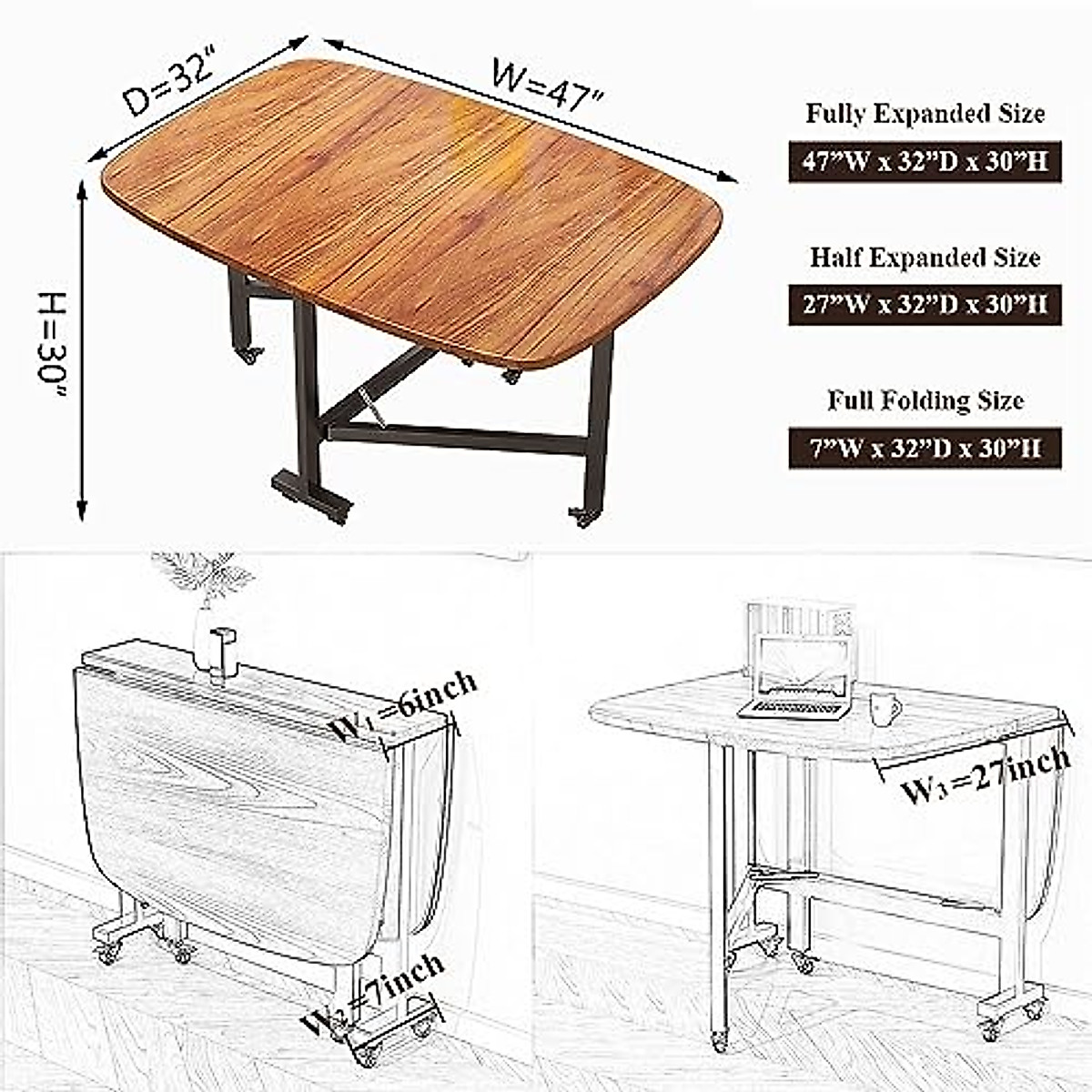 D=32"
W=47"
H=30"

Fully Expanded Size
47"W x 32"D x 30"H

Half Expanded Size
27"W x 32"D x 30"H

Full Folding Size
7"W x 32"D x 30"H

$W_1$=6inch
$W_2$=7inch
$W_3$=27inch