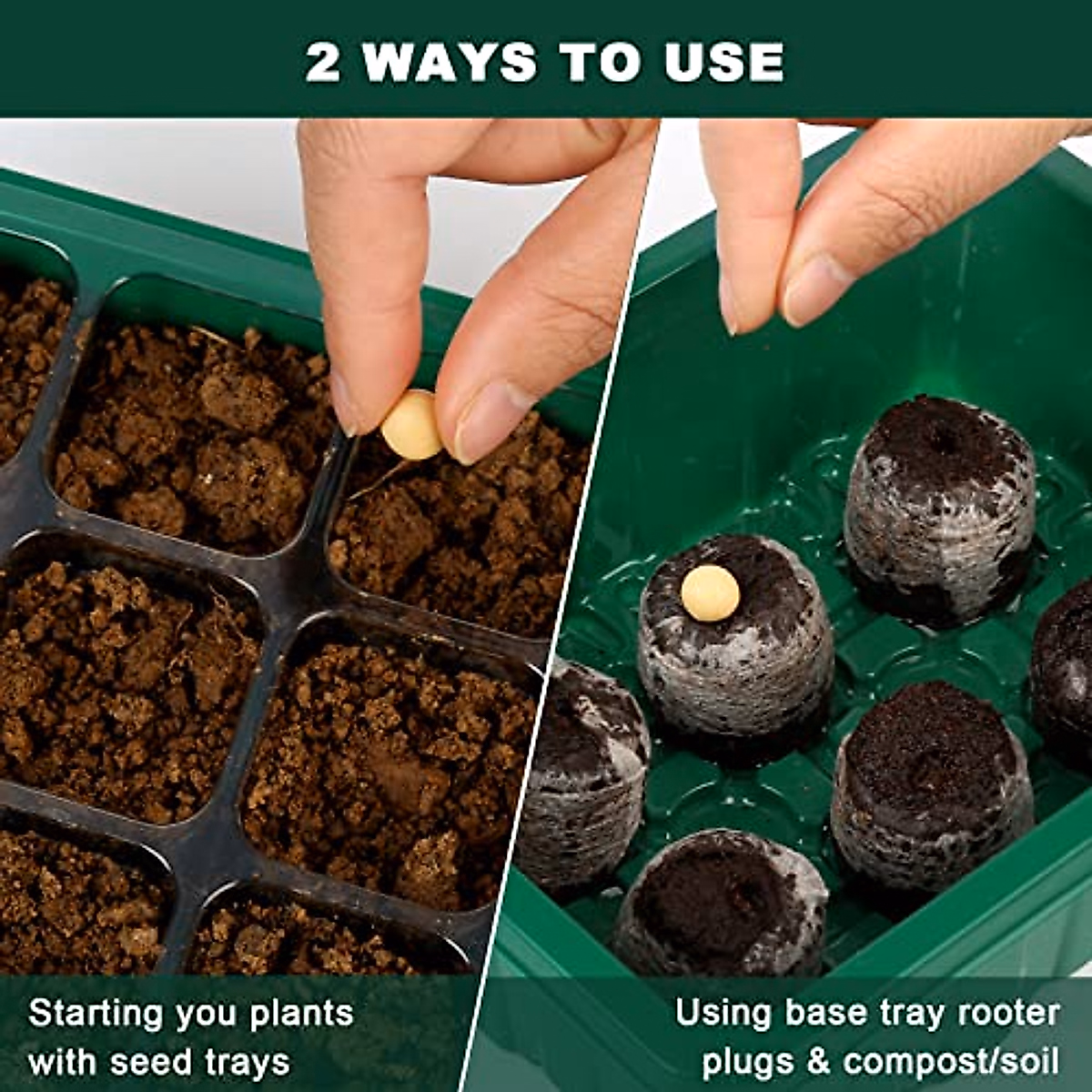 2 WAYS TO USE

Starting you plants with seed trays

Using base tray rooter plugs & compost/soil