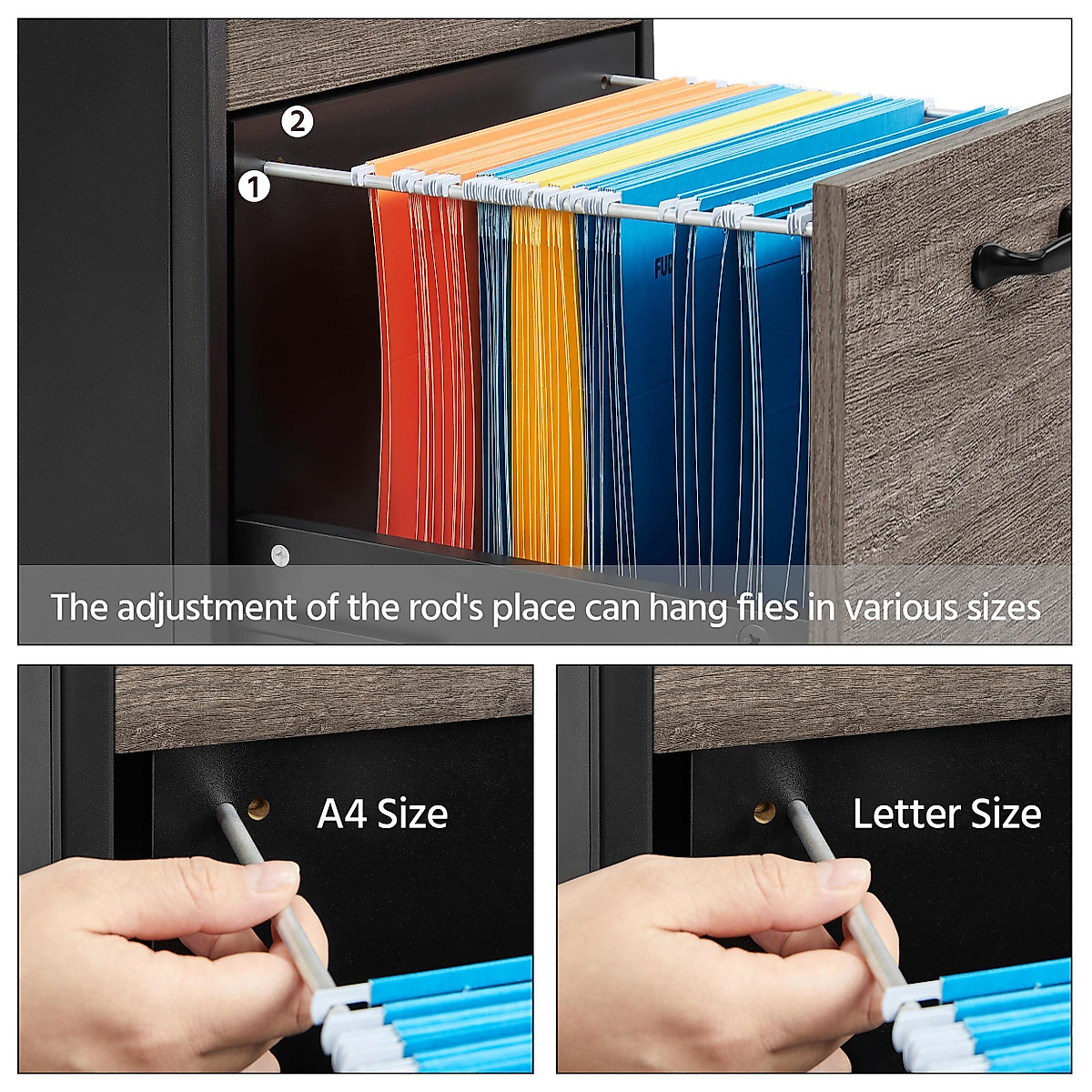 2

1

The adjustment of the rod's place can hang files in various sizes

A4 Size

Letter Size