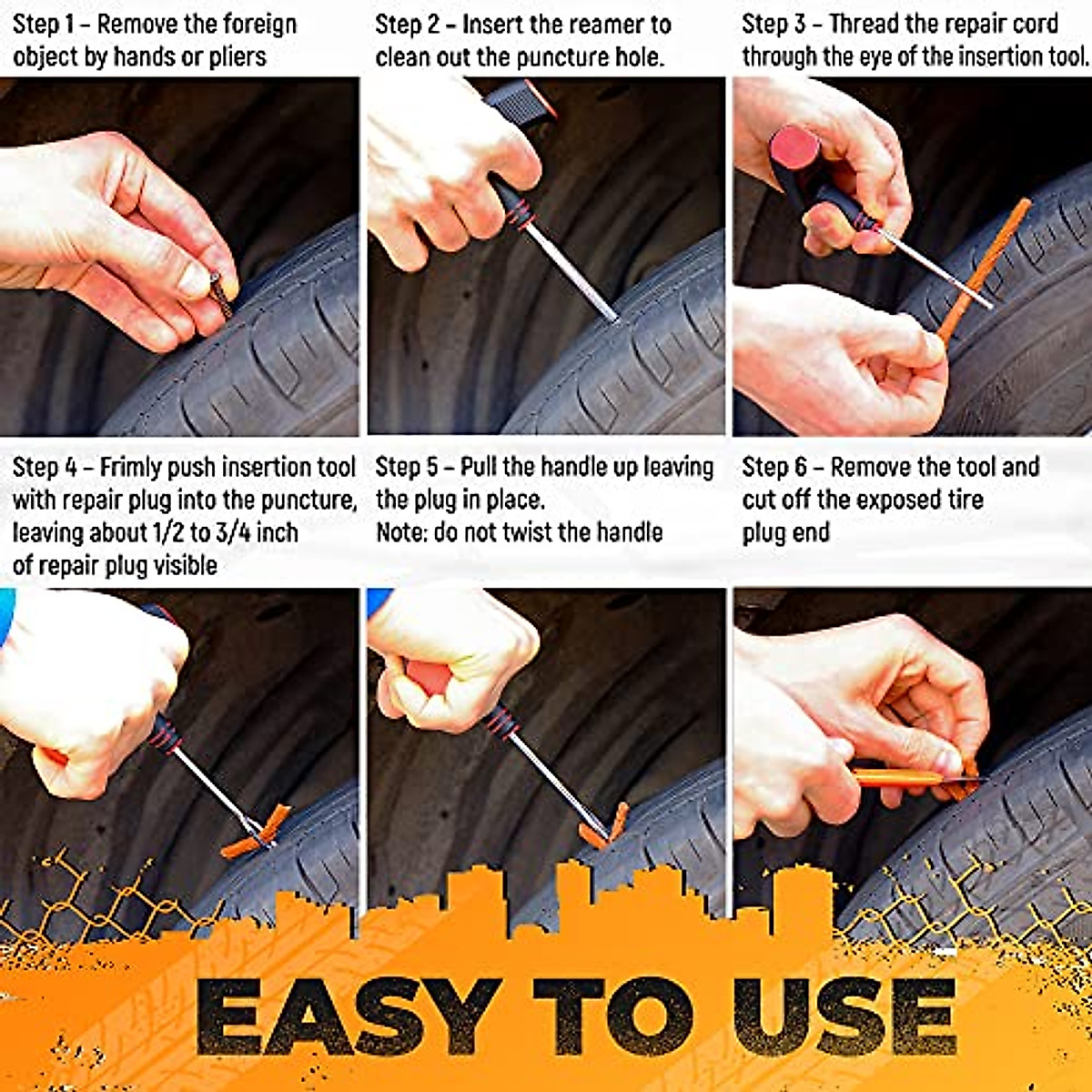 Step 1 – Remove the foreign object by hands or pliers

Step 2 – Insert the reamer to clean out the puncture hole.

Step 3 – Thread the repair cord through the eye of the insertion tool.

Step 4 – Frimly push insertion tool with repair plug into the puncture, leaving about 1/2 to 3/4 inch of repair plug visible

Step 5 – Pull the handle up leaving the plug in place.
Note: do not twist the handle

Step 6 – Remove the tool and cut off the exposed tire plug end

EASY TO USE