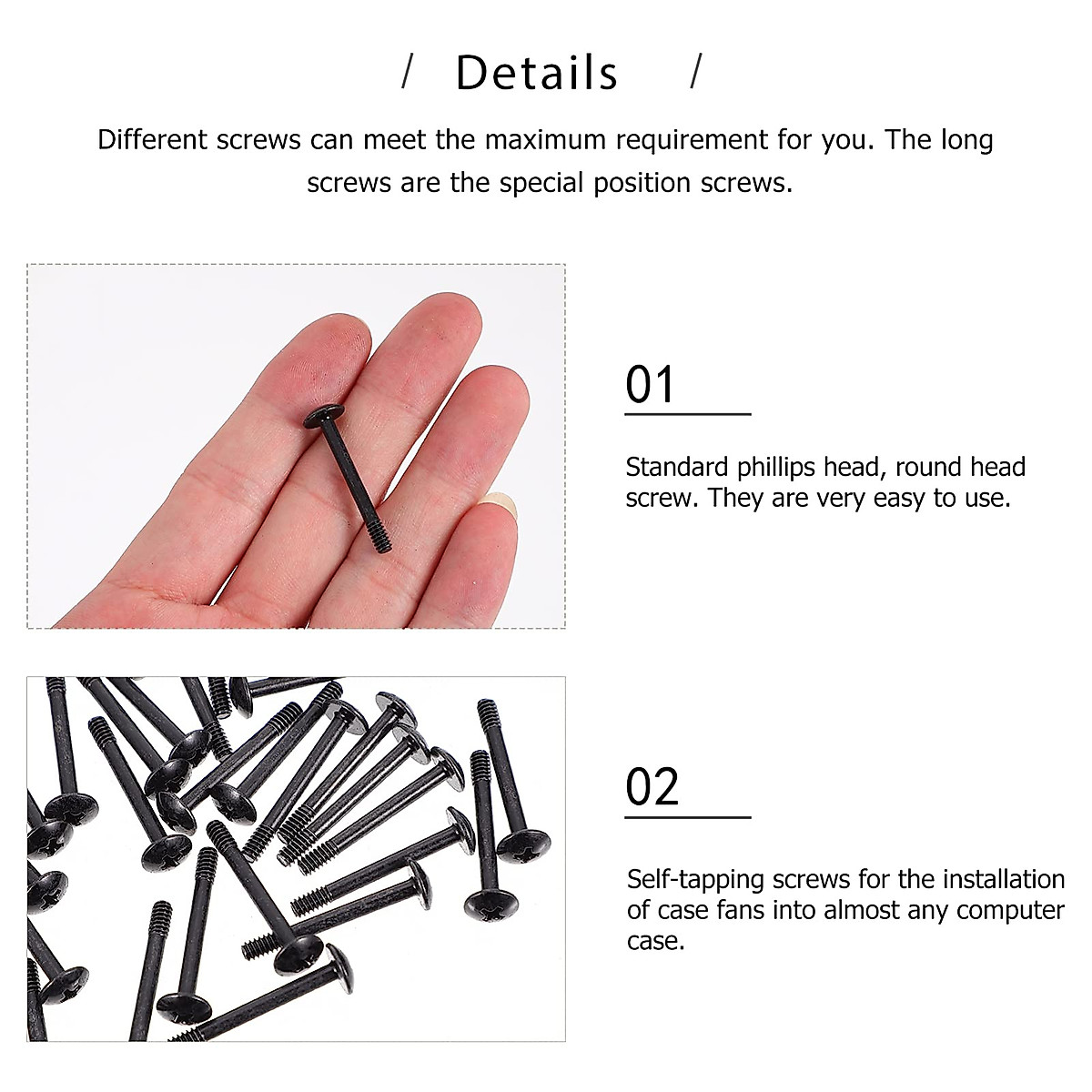 / Details /

Different screws can meet the maximum requirement for you. The long screws are the special position screws.

01

Standard phillips head, round head screw. They are very easy to use.

02

Self-tapping screws for the installation of case fans into almost any computer case.