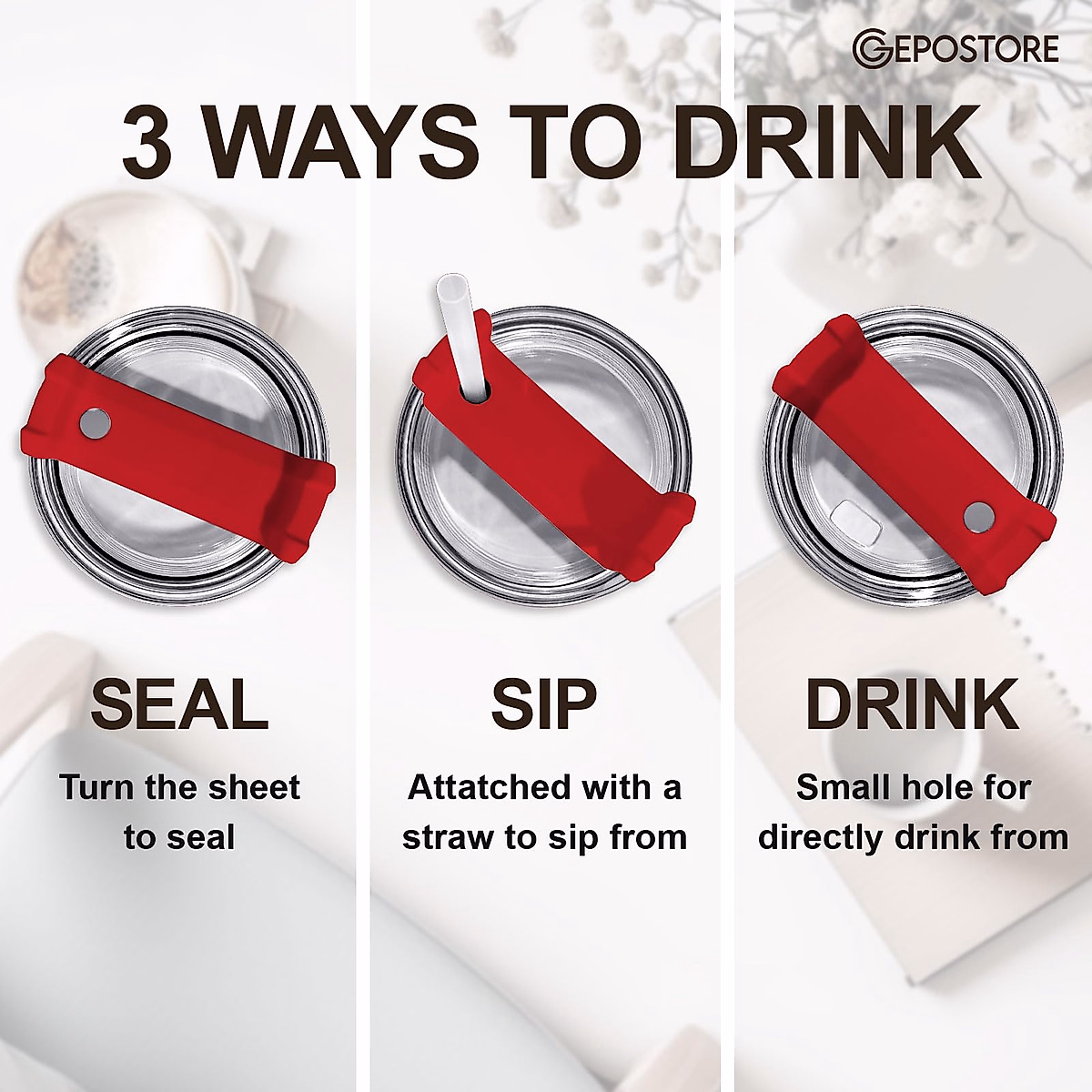 GEPOSTORE

3 WAYS TO DRINK

SEAL

Turn the sheet to seal

SIP

Attatched with a straw to sip from

DRINK

Small hole for directly drink from