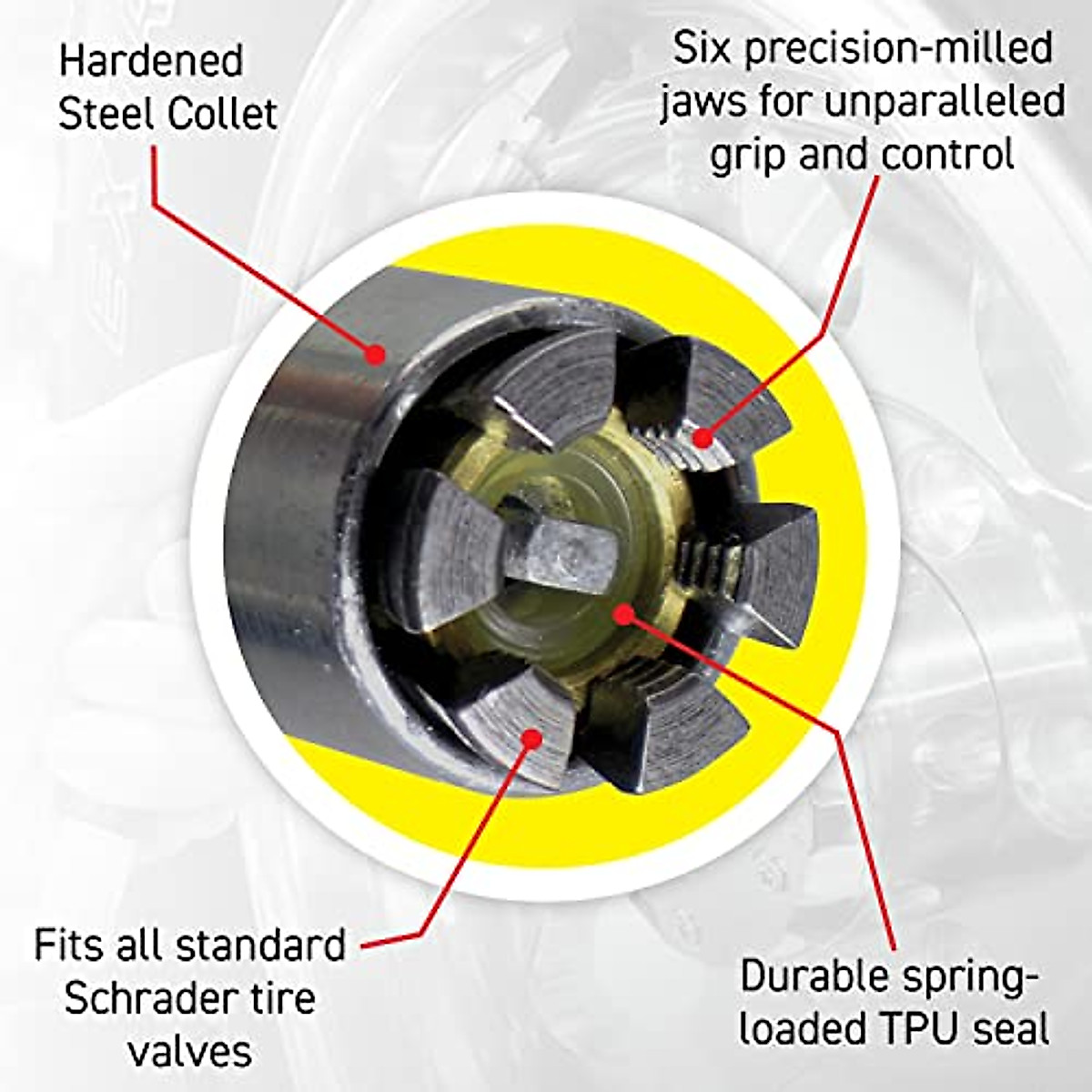 Hardened Steel Collet

Six precision-milled jaws for unparalleled grip and control

Fits all standard Schrader tire valves

Durable spring-loaded TPU seal