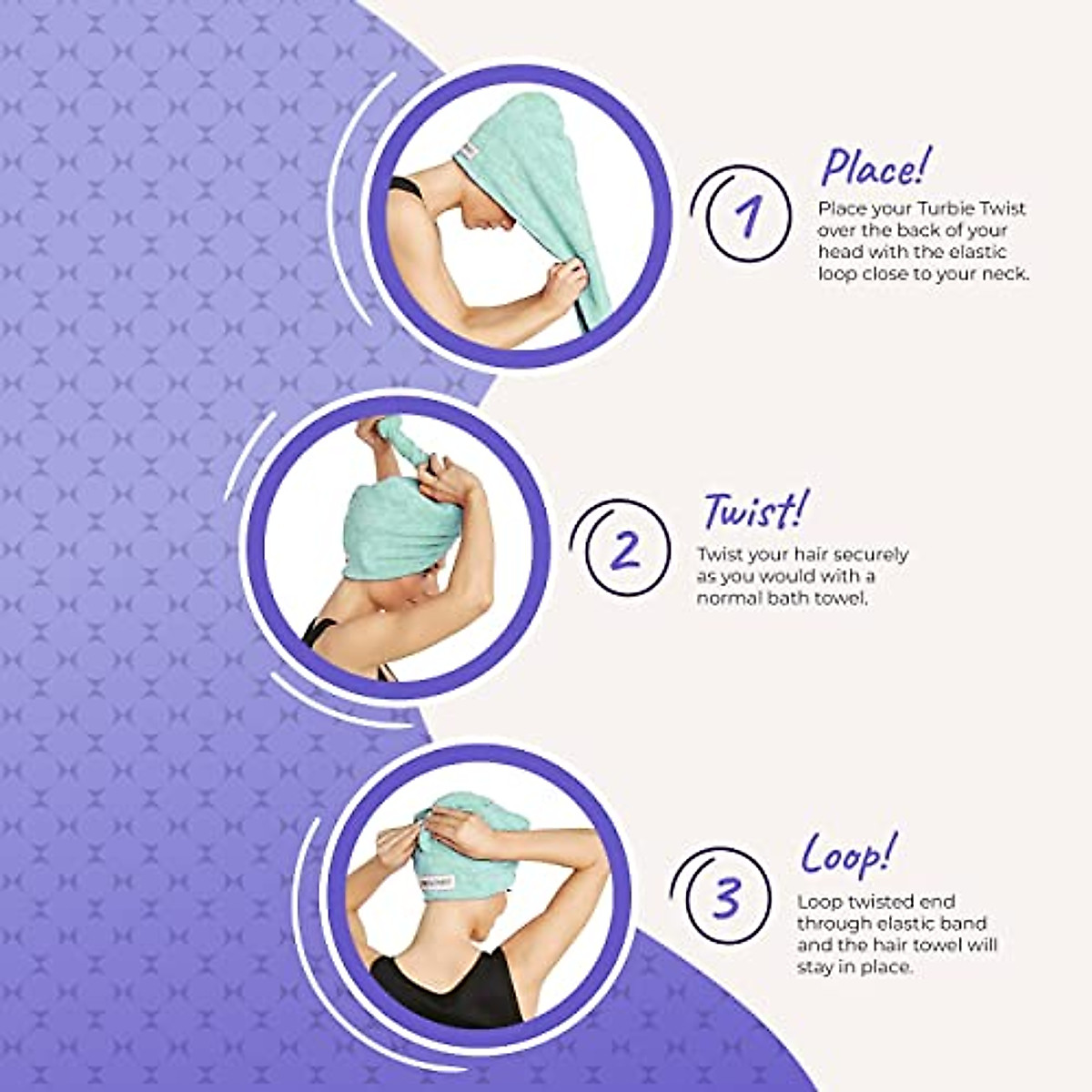 1

Place!

Place your Turbie Twist over the back of your head with the elastic loop close to your neck.

2

Twist!

Twist your hair securely as you would with a normal bath towel.

3

Loop!

Loop twisted end through elastic band and the hair towel will stay in place.