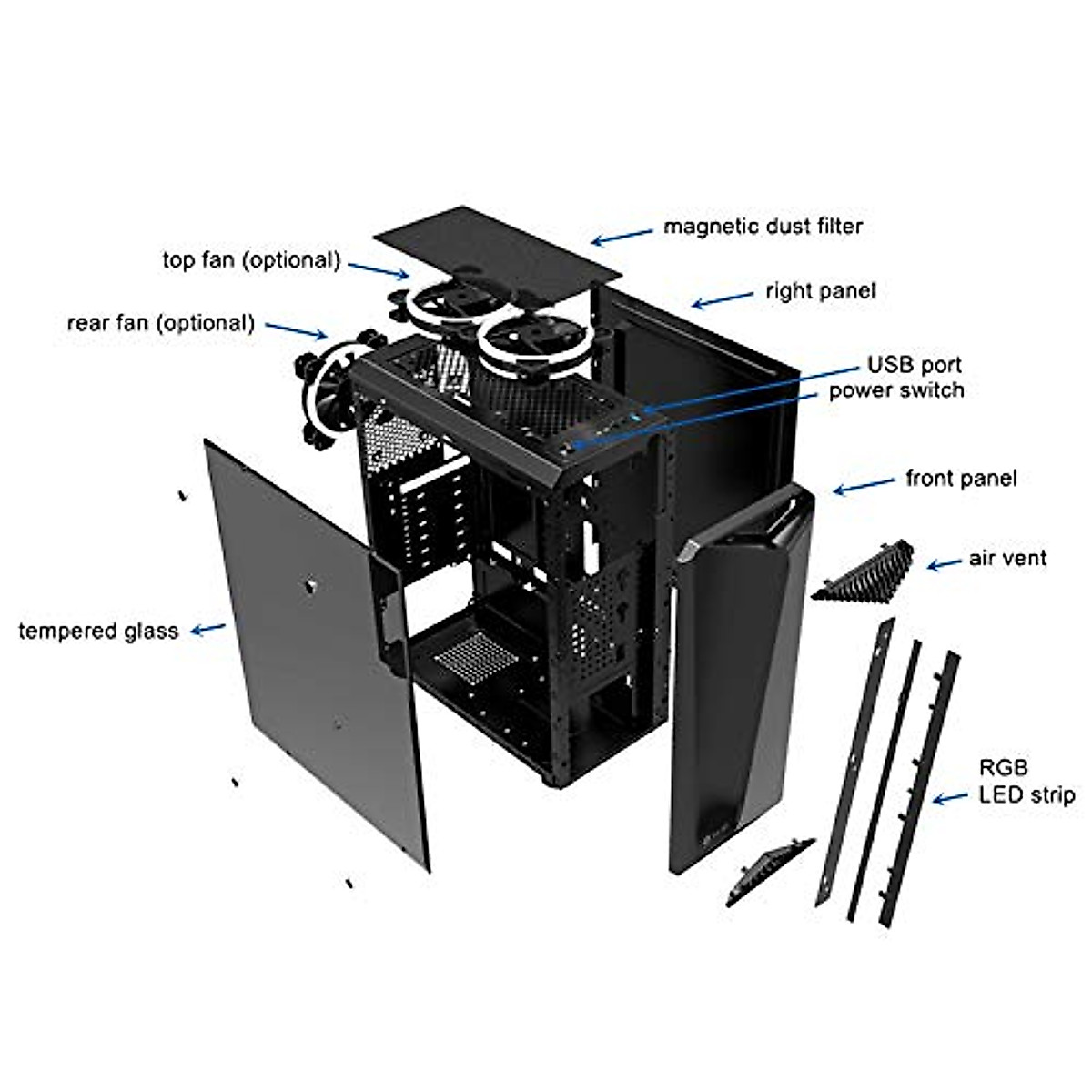 magnetic dust filter

top fan (optional)

right panel

rear fan (optional)

USB port
power switch

front panel

air vent

tempered glass

RGB
LED strip