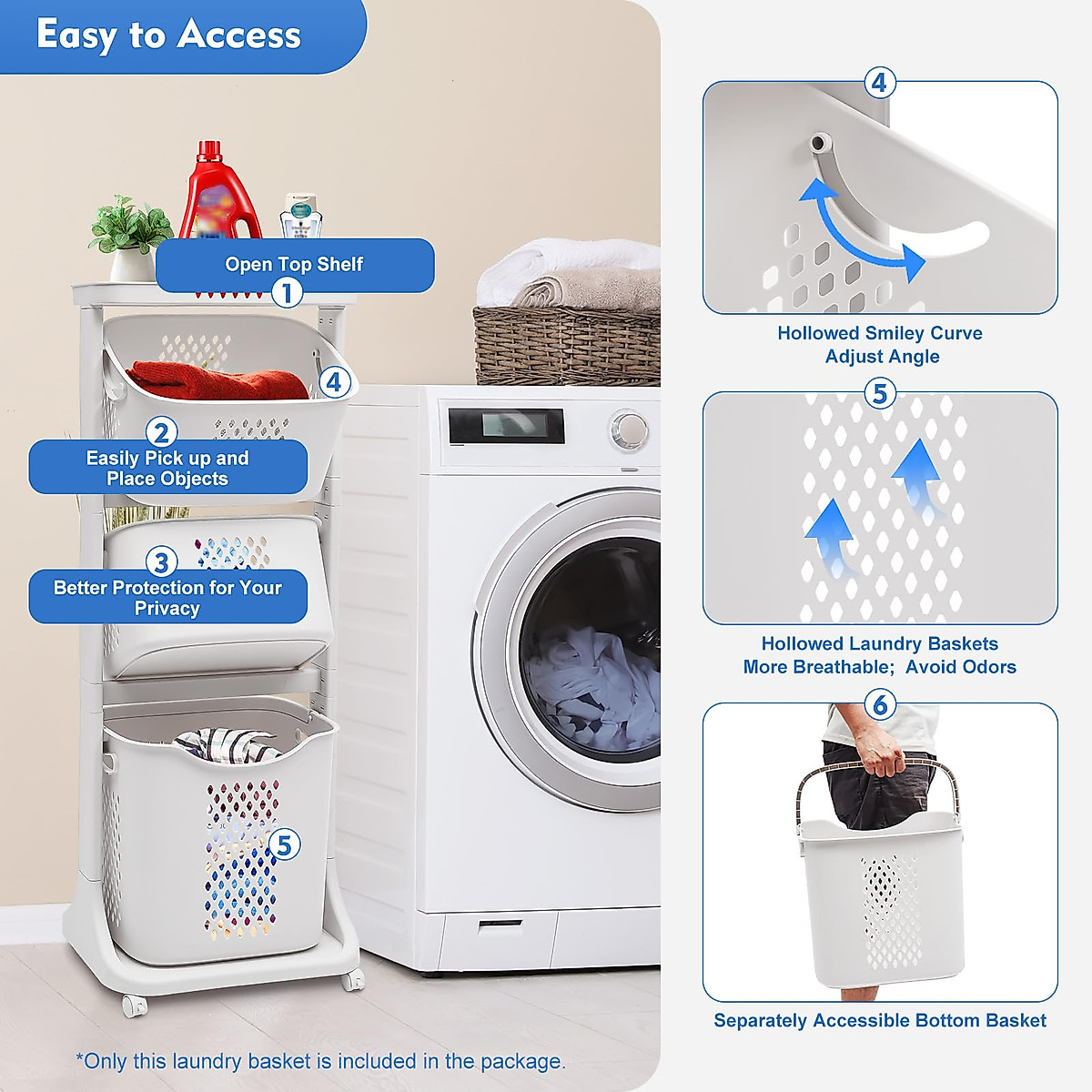 Easy to Access

Open Top Shelf

1

4

2

Easily Pick up and Place Objects

3

Better Protection for Your Privacy

5

*Only this laundry basket is included in the package.

4

Hollowed Smiley Curve Adjust Angle

5

Hollowed Laundry Baskets More Breathable; Avoid Odors

6

Separately Accessible Bottom Basket