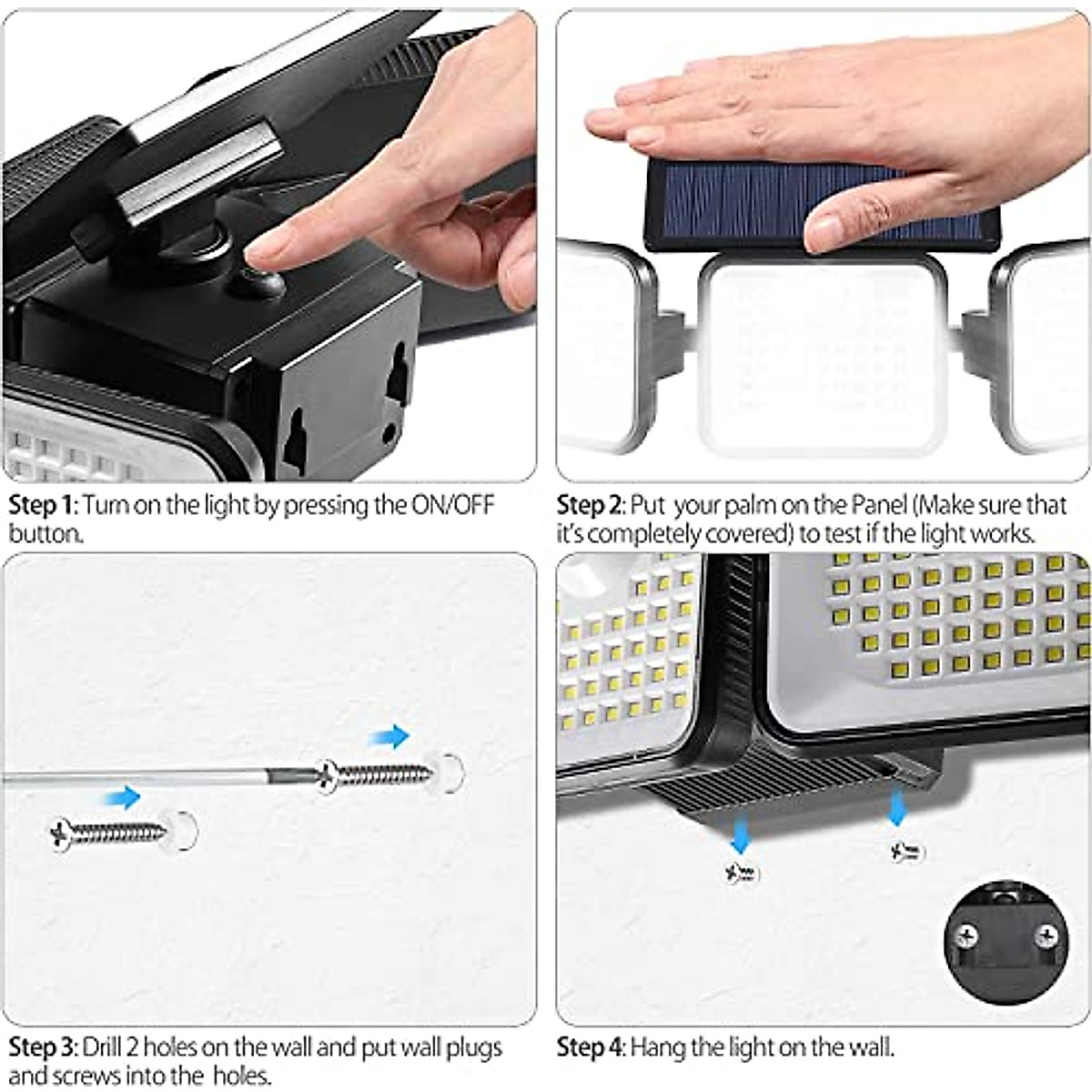 Step 1: Turn on the light by pressing the ON/OFF button.

Step 2: Put your palm on the Panel (Make sure that it's completely covered) to test if the light works.

Step 3: Drill 2 holes on the wall and put wall plugs and screws into the holes.

Step 4: Hang the light on the wall.