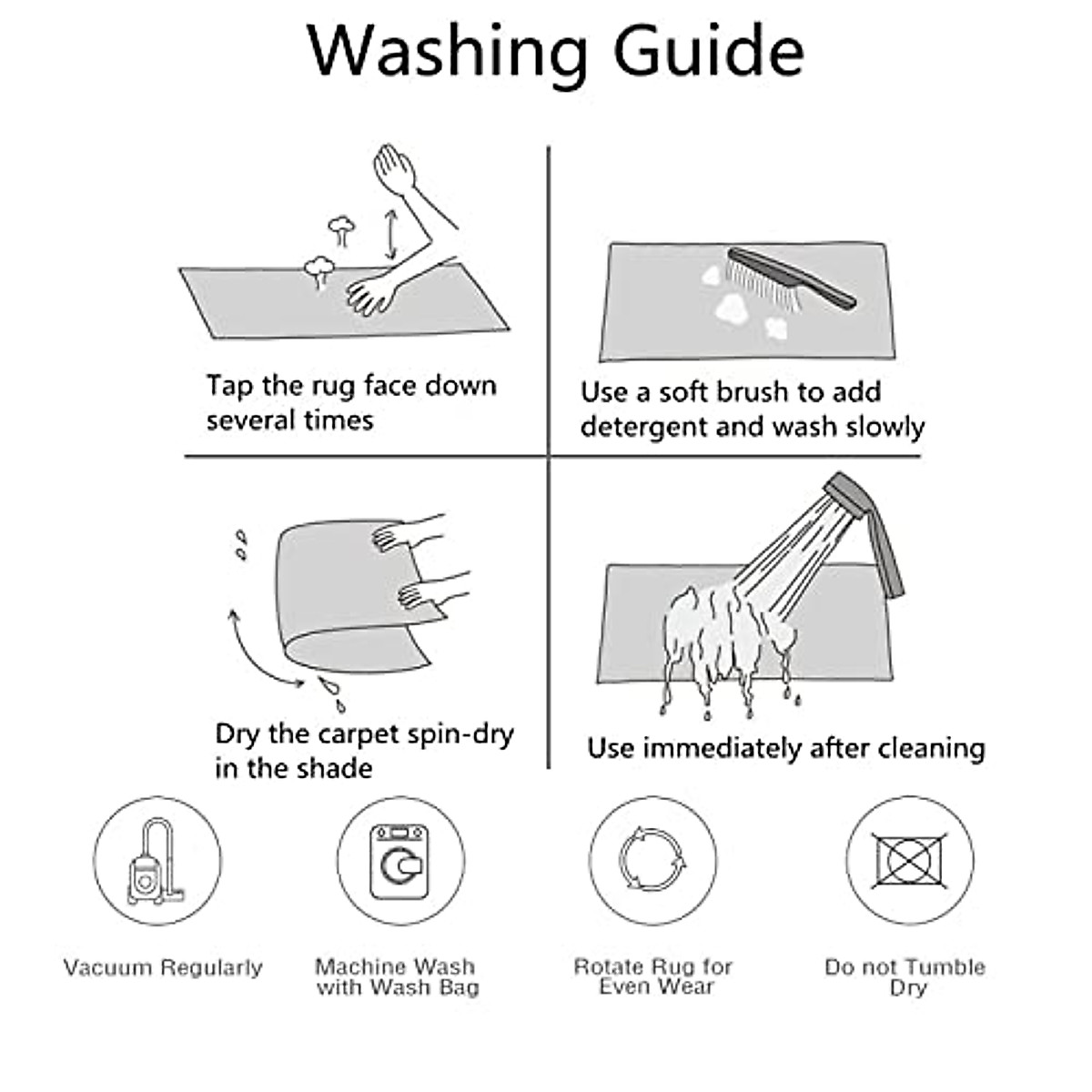 Washing Guide

Tap the rug face down several times

Use a soft brush to add detergent and wash slowly

Dry the carpet spin-dry in the shade

Use immediately after cleaning

Vacuum Regularly

Machine Wash with Wash Bag

Rotate Rug for Even Wear

Do not Tumble Dry