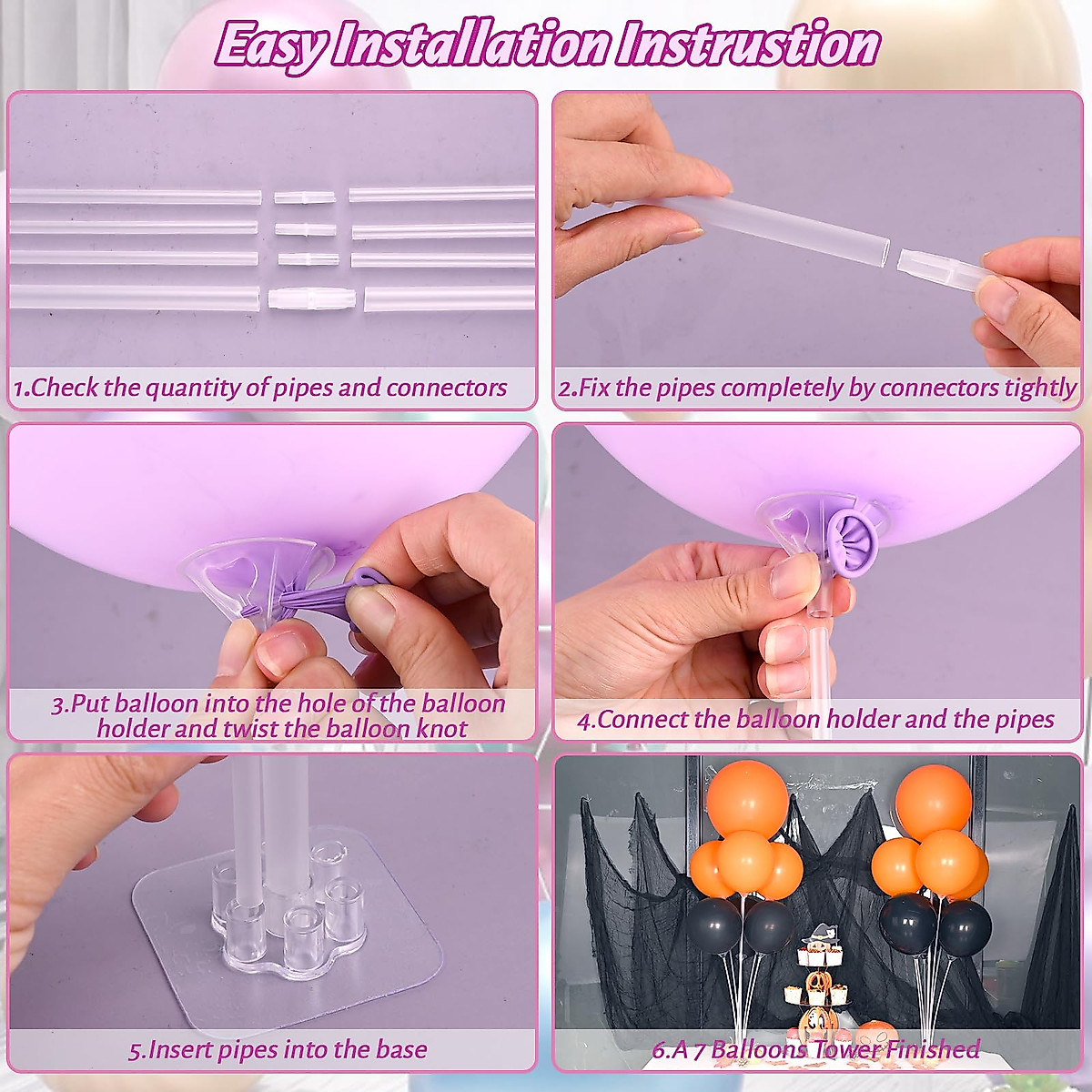 Easy Installation Instrustion

1.Check the quantity of pipes and connectors

2.Fix the pipes completely by connectors tightly

3.Put balloon into the hole of the balloon holder and twist the balloon knot

4.Connect the balloon holder and the pipes

5.Insert pipes into the base

6.A 7 Balloons Tower Finished