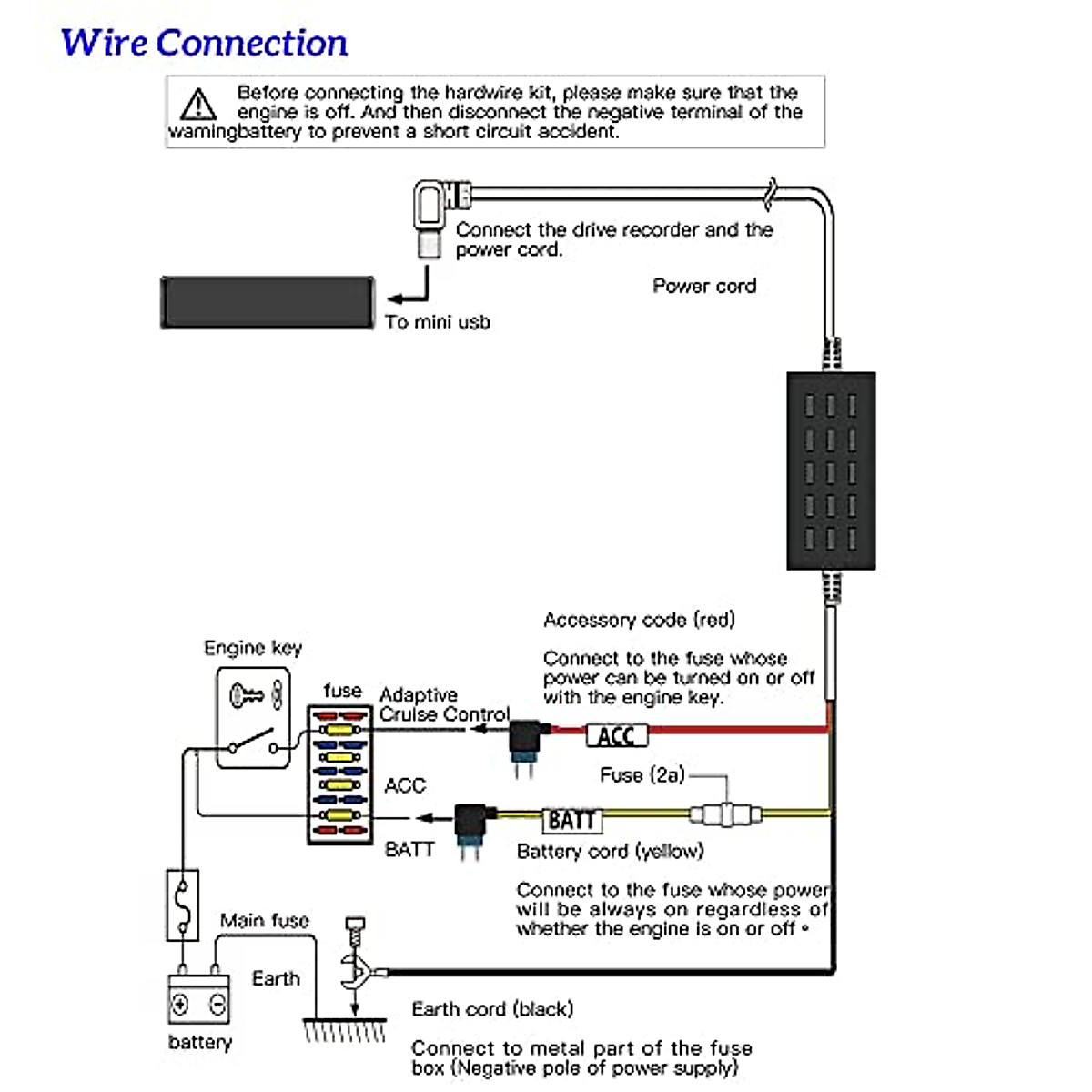 Wire Connection

Before connecting the hardwire kit, please make sure that the engine is off. And then disconnect the negative terminal of the wamingbattery to prevent a short circuit accident.

Connect the drive recorder and the power cord.

Power cord

To mini usb

Accessory code (red)

Connect to the fuse whose power can be turned on or off with the engine key.

Engine key

fuse

Adaptive Cruise Control

ACC

ACC

Fuse (2a)

BATT

BATT

Battery cord (yellow)

Connect to the fuse whose power will be always on regardless of whether the engine is on or off •

Main fuse

Earth

battery

Earth cord (black)

Connect to metal part of the fuse box (Negative pole of power supply)