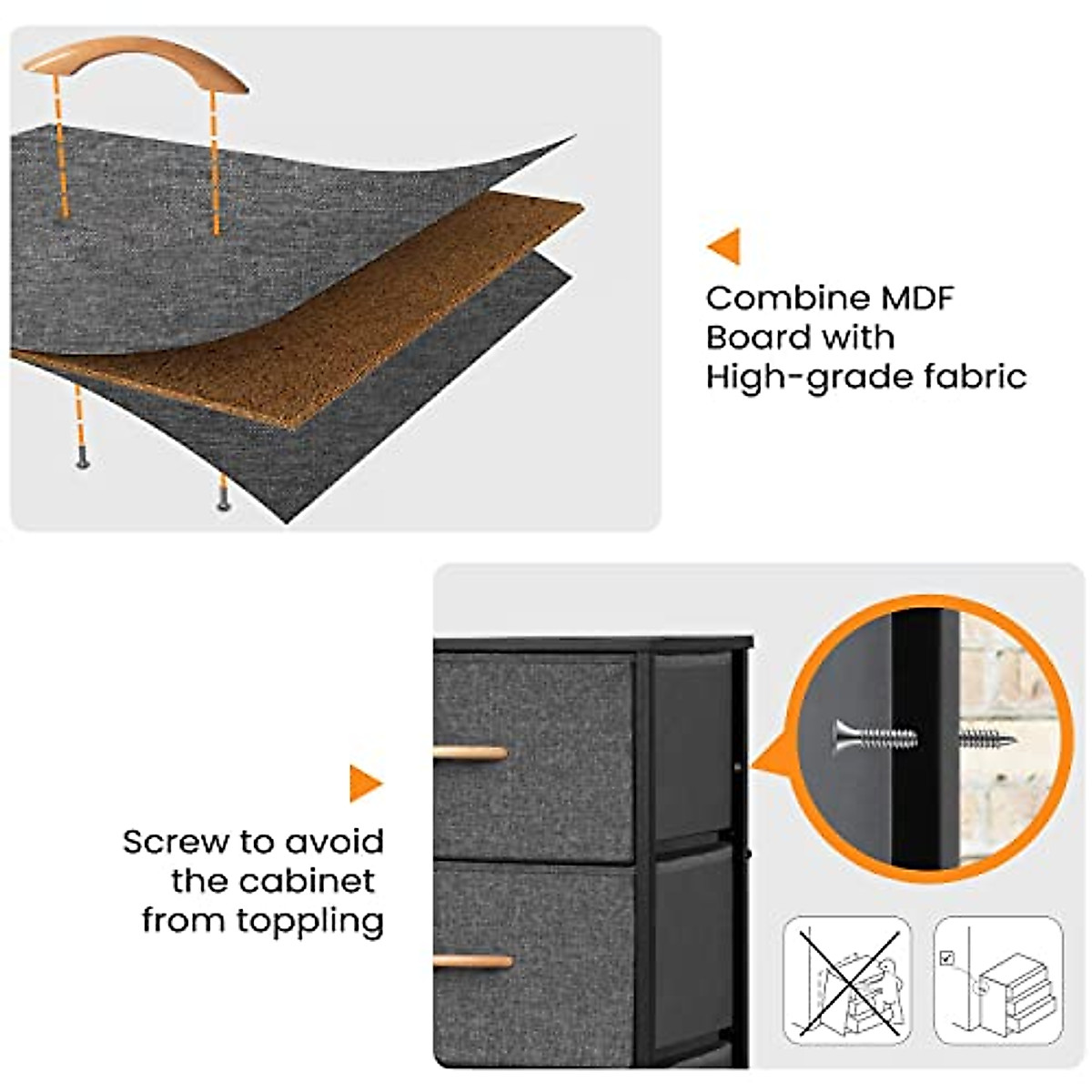 Combine MDF
Board with
High-grade fabric

Screw to avoid
the cabinet
from toppling