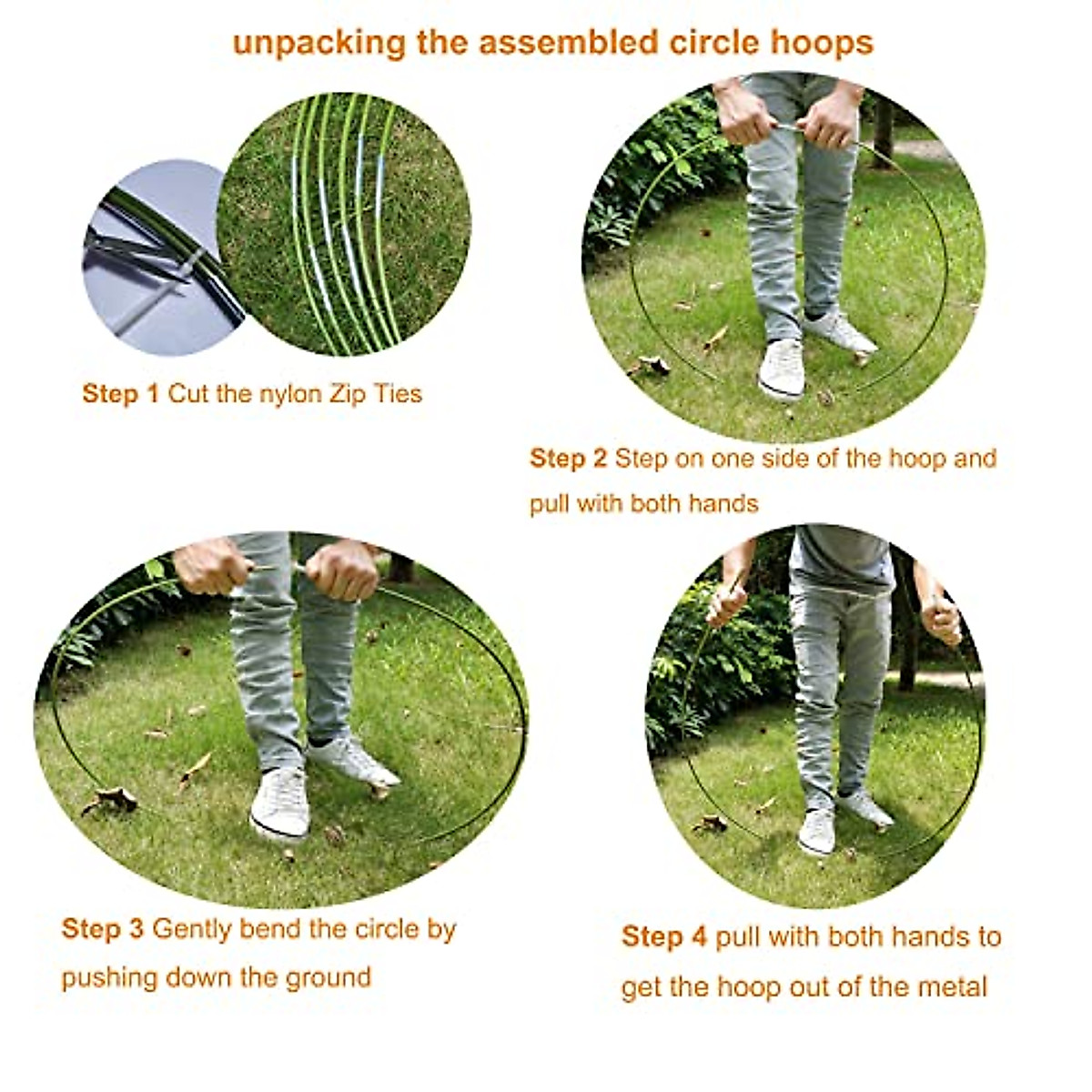 unpacking the assembled circle hoops

Step 1 Cut the nylon Zip Ties

Step 2 Step on one side of the hoop and pull with both hands

Step 3 Gently bend the circle by pushing down the ground

Step 4 pull with both hands to get the hoop out of the metal