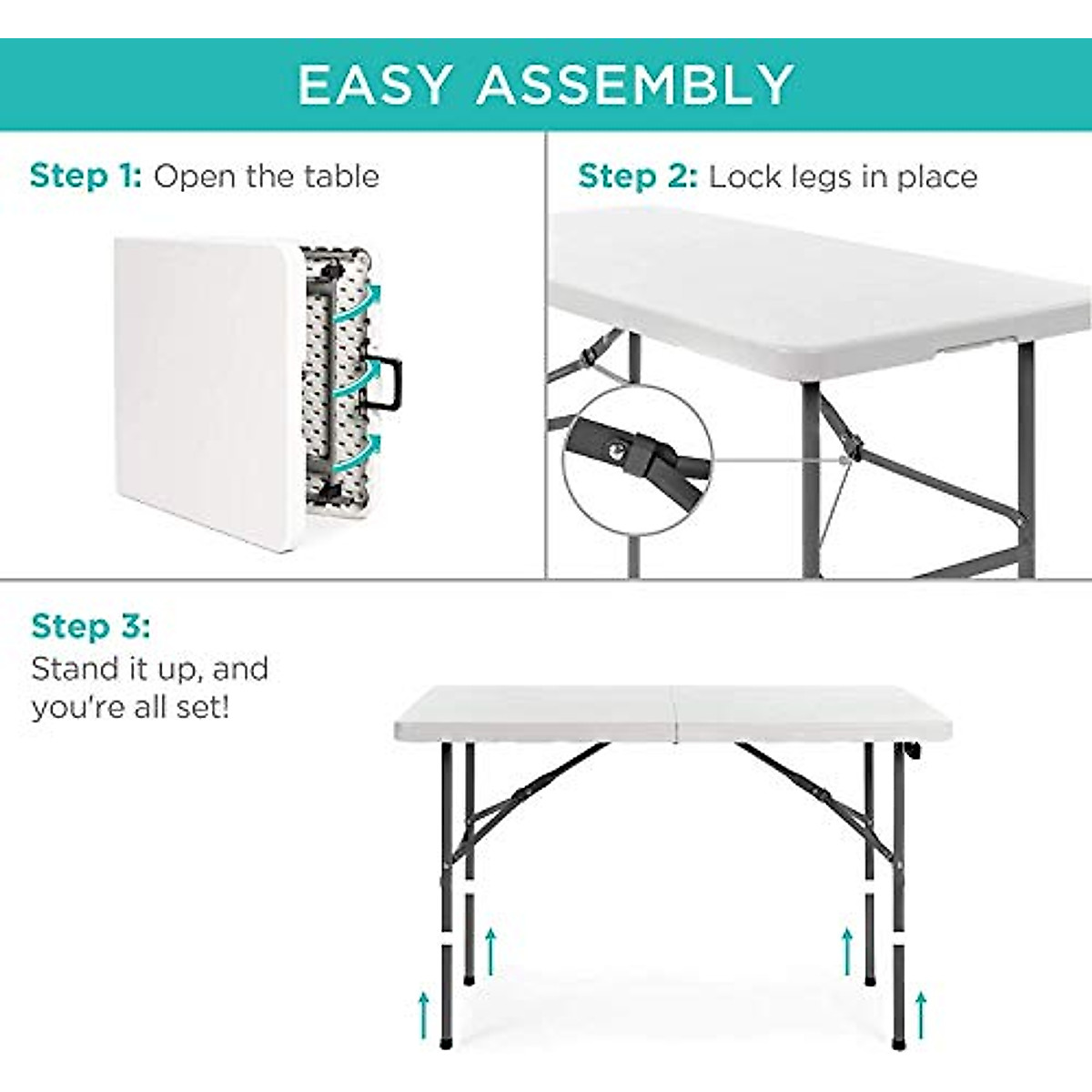 EASY ASSEMBLY

Step 1: Open the table

Step 2: Lock legs in place

Step 3:
Stand it up, and you're all set!