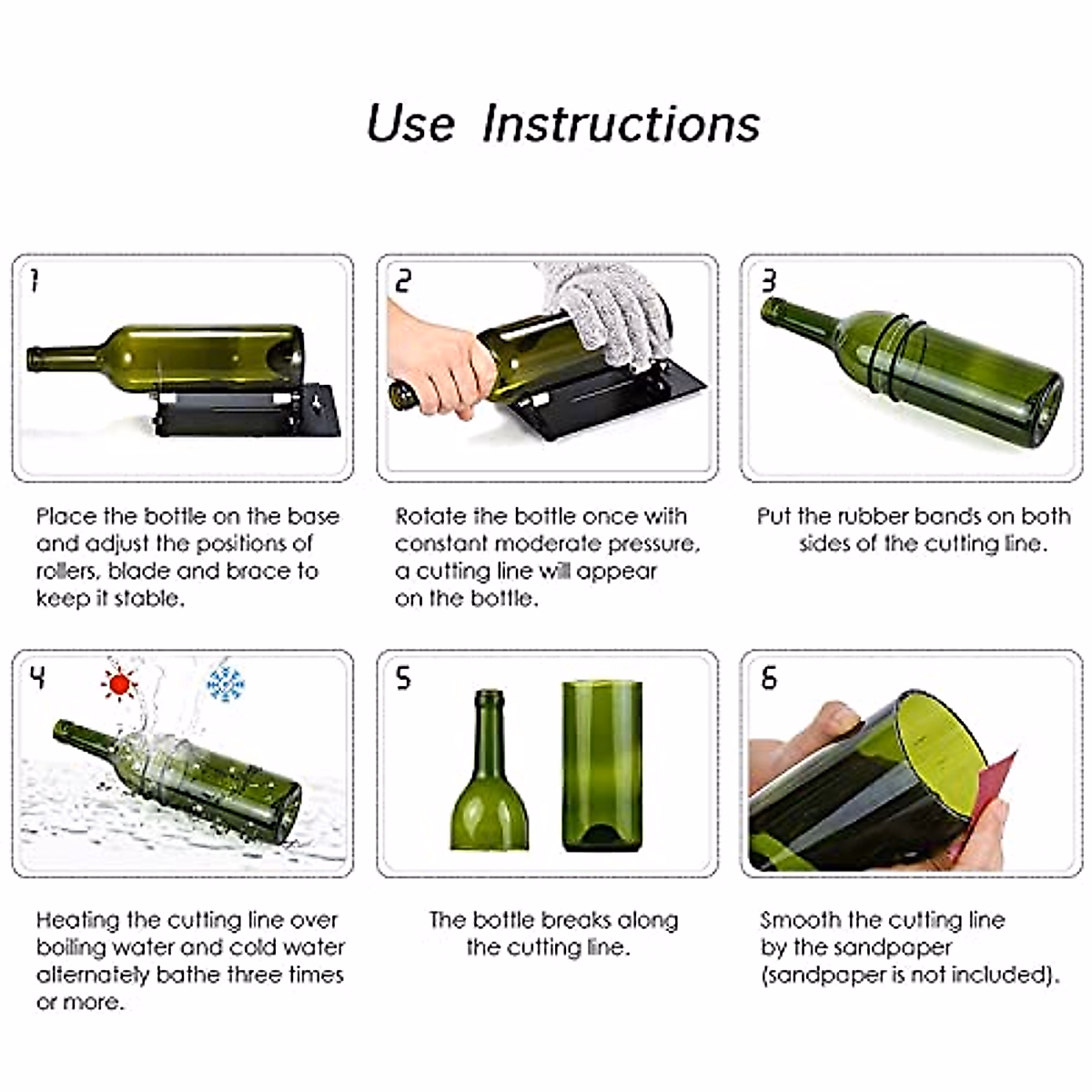 Use Instructions

1

Place the bottle on the base and adjust the positions of rollers, blade and brace to keep it stable.

2

Rotate the bottle once with constant moderate pressure, a cutting line will appear on the bottle.

3

Put the rubber bands on both sides of the cutting line.

4

Heating the cutting line over boiling water and cold water alternately bathe three times or more.

5

The bottle breaks along the cutting line.

6

Smooth the cutting line by the sandpaper (sandpaper is not included).