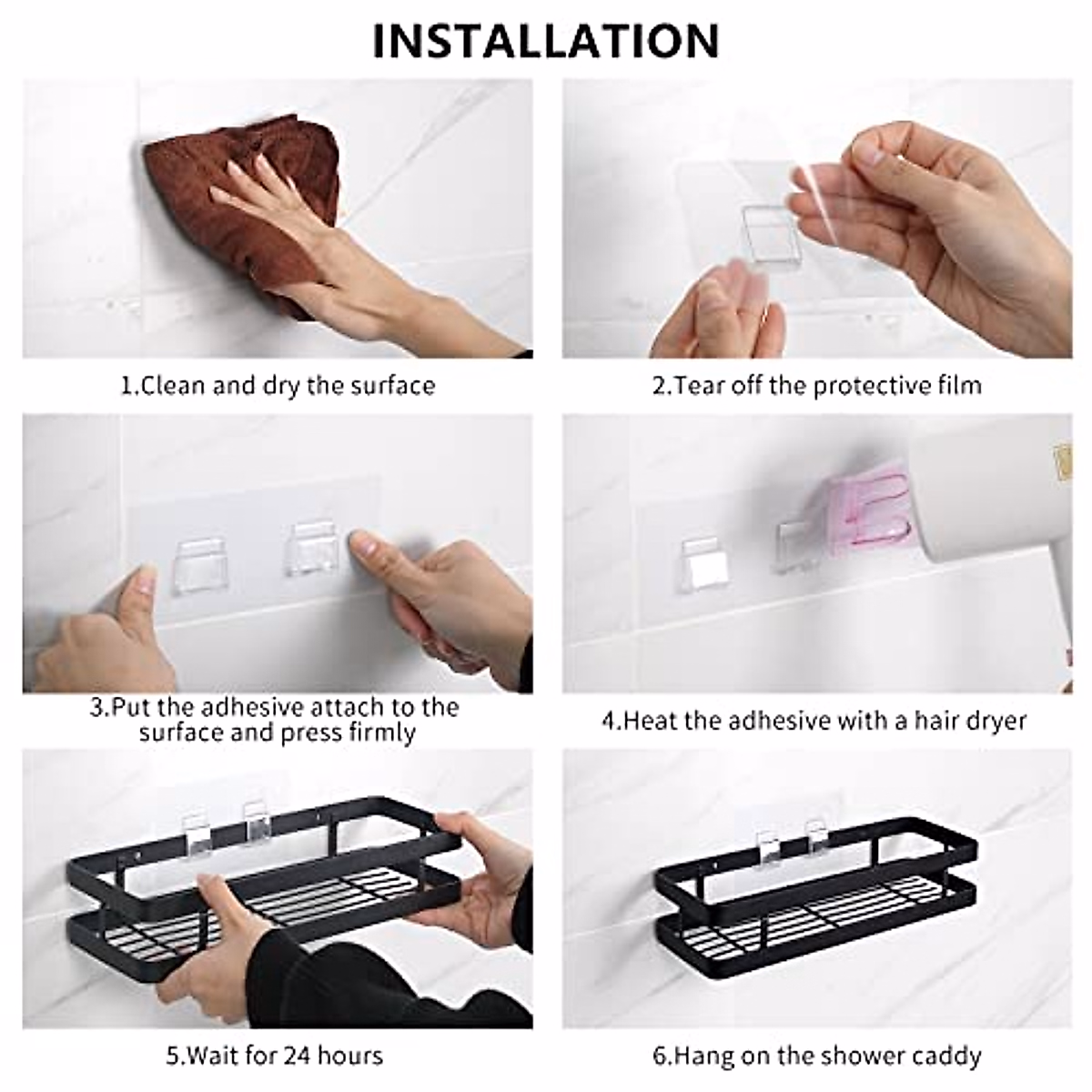 INSTALLATION

1.Clean and dry the surface

2.Tear off the protective film

3.Put the adhesive attach to the surface and press firmly

4.Heat the adhesive with a hair dryer

5.Wait for 24 hours

6.Hang on the shower caddy