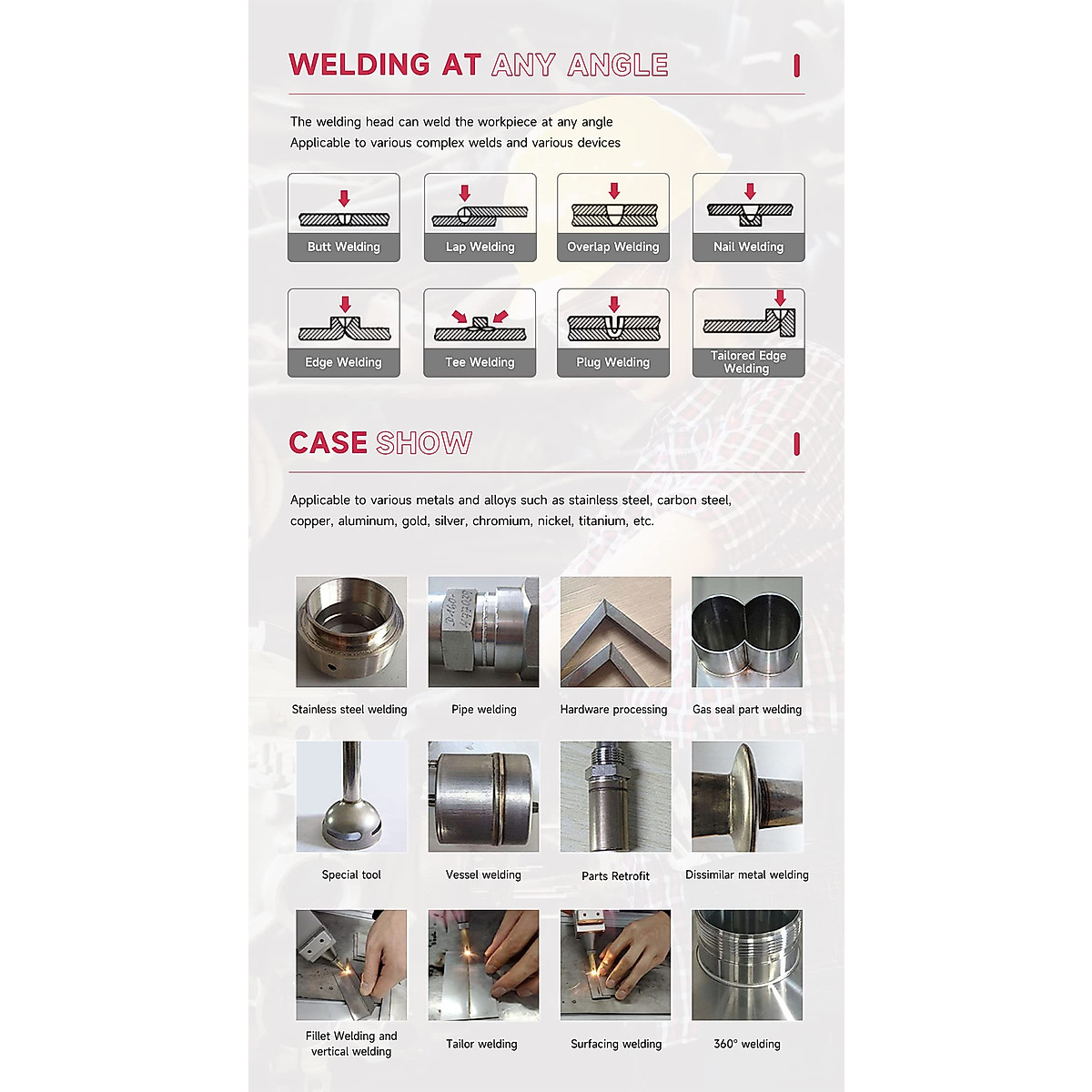 WELDING AT ANY ANGLE

The welding head can weld the workpiece at any angle
Applicable to various complex welds and various devices

Butt Welding
Lap Welding
Overlap Welding
Nail Welding
Edge Welding
Tee Welding
Plug Welding
Tailored Edge Welding

CASE SHOW

Applicable to various metals and alloys such as stainless steel, carbon steel, copper, aluminum, gold, silver, chromium, nickel, titanium, etc.

Stainless steel welding
Pipe welding
Hardware processing
Gas seal part welding
Special tool
Vessel welding
Parts Retrofit
Dissimilar metal welding
Fillet Welding and vertical welding
Tailor welding
Surfacing welding
360° welding