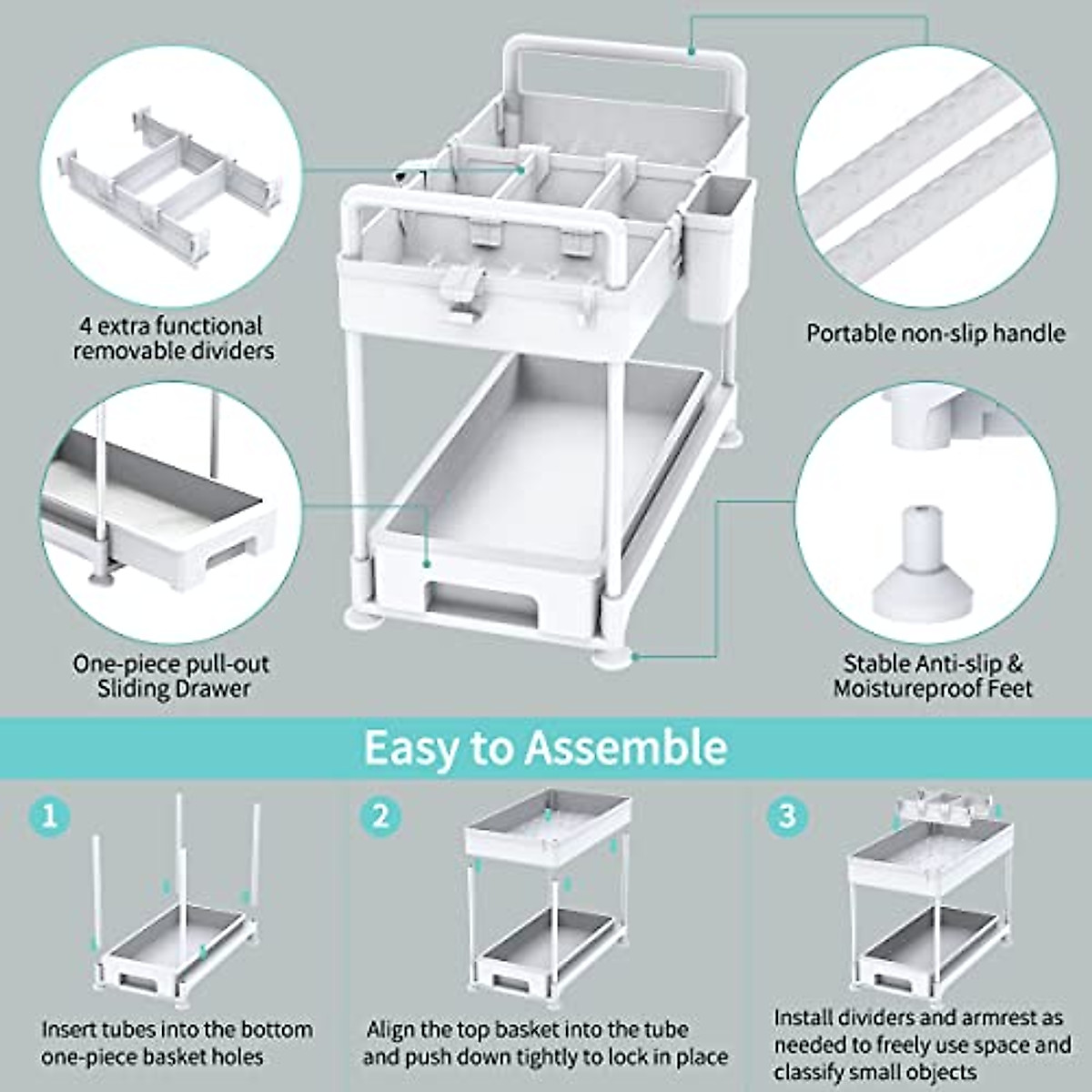 4 extra functional removable dividers

Portable non-slip handle

One-piece pull-out Sliding Drawer

Stable Anti-slip & Moistureproof Feet

Easy to Assemble

1

Insert tubes into the bottom one-piece basket holes

2

Align the top basket into the tube and push down tightly to lock in place

3

Install dividers and armrest as needed to freely use space and classify small objects