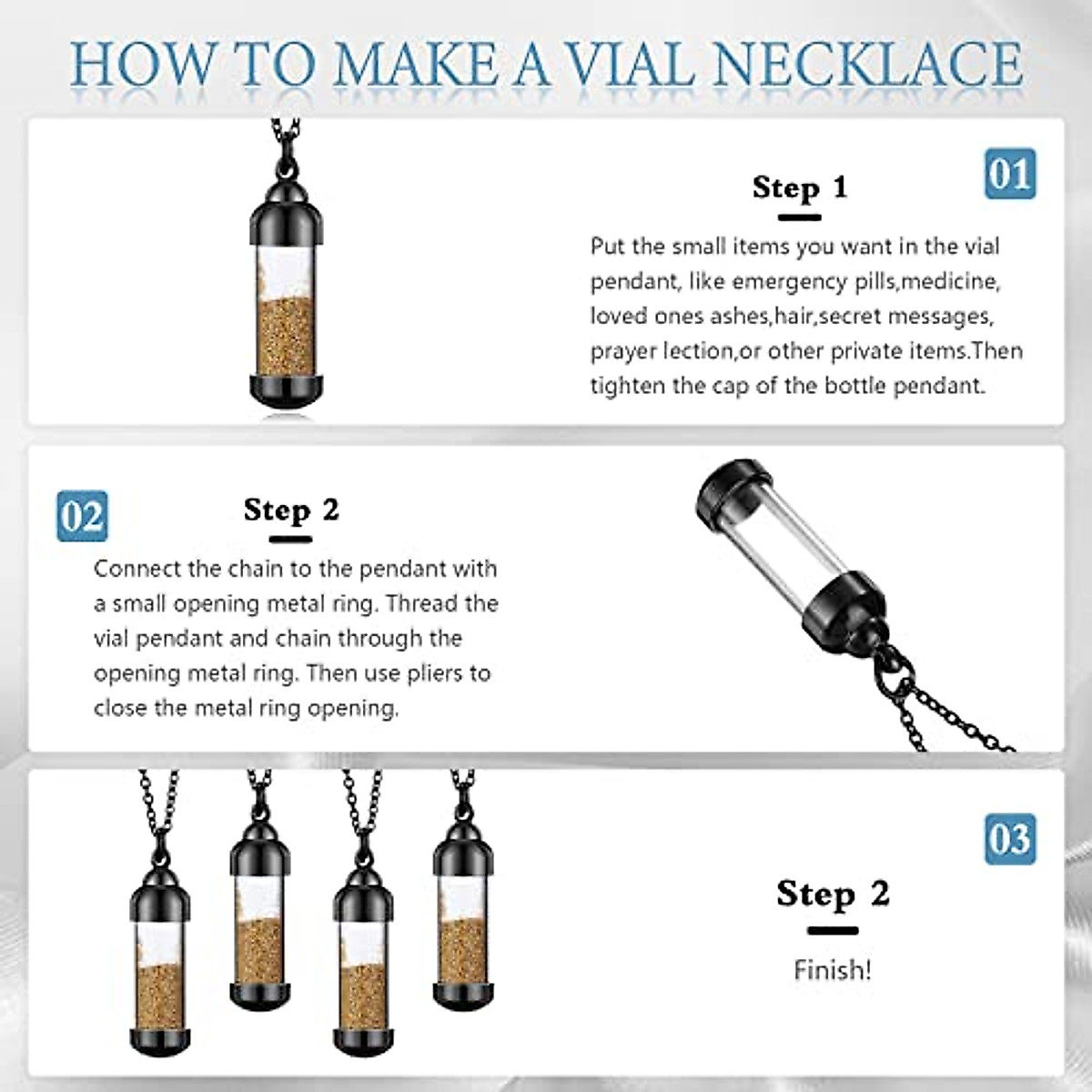 HOW TO MAKE A VIAL NECKLACE

01

Step 1

Put the small items you want in the vial pendant, like emergency pills,medicine, loved ones ashes,hair,secret messages, prayer lection,or other private items.Then tighten the cap of the bottle pendant.

02

Step 2

Connect the chain to the pendant with a small opening metal ring. Thread the vial pendant and chain through the opening metal ring. Then use pliers to close the metal ring opening.

03

Step 2

Finish!