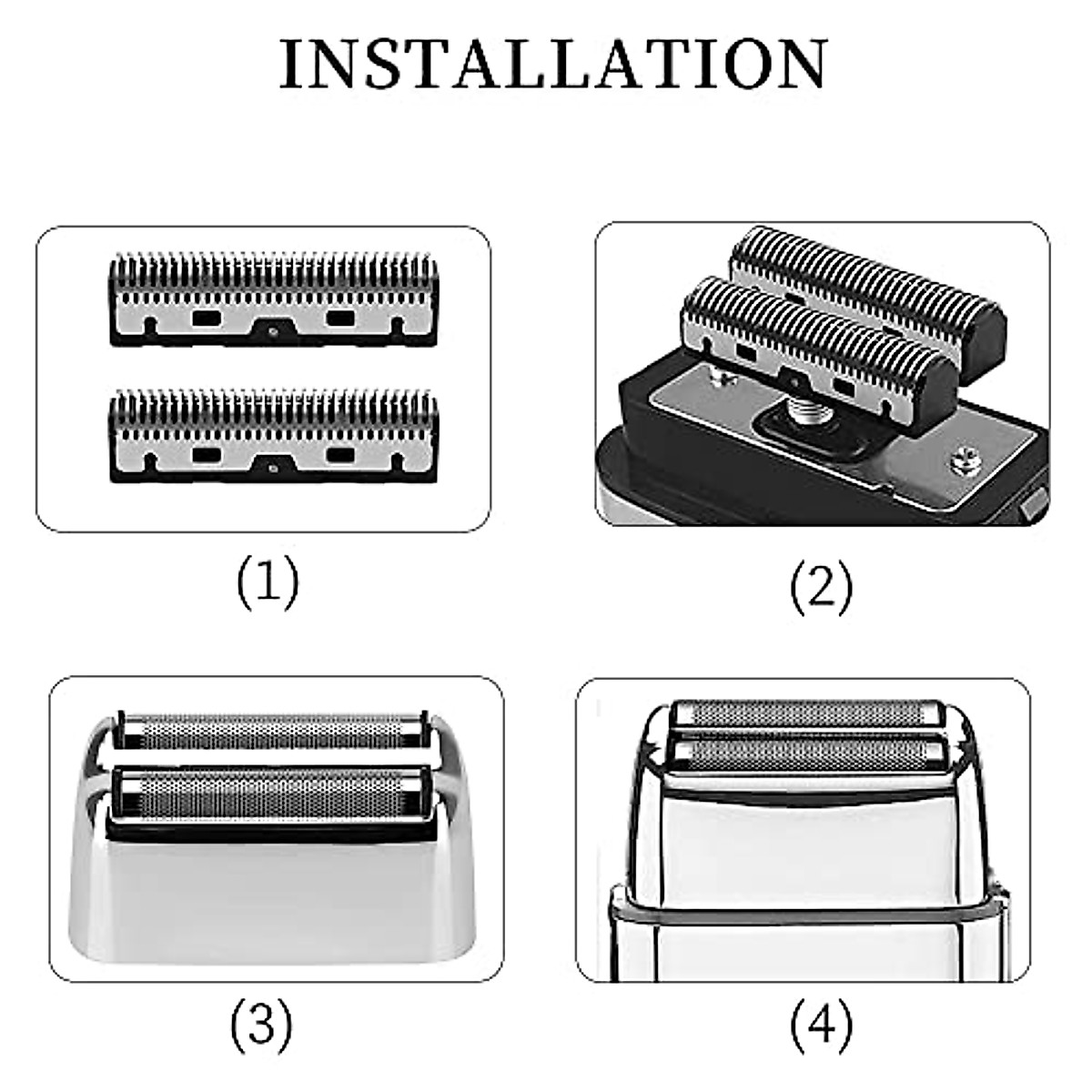 INSTALLATION

(1)

(2)

(3)

(4)