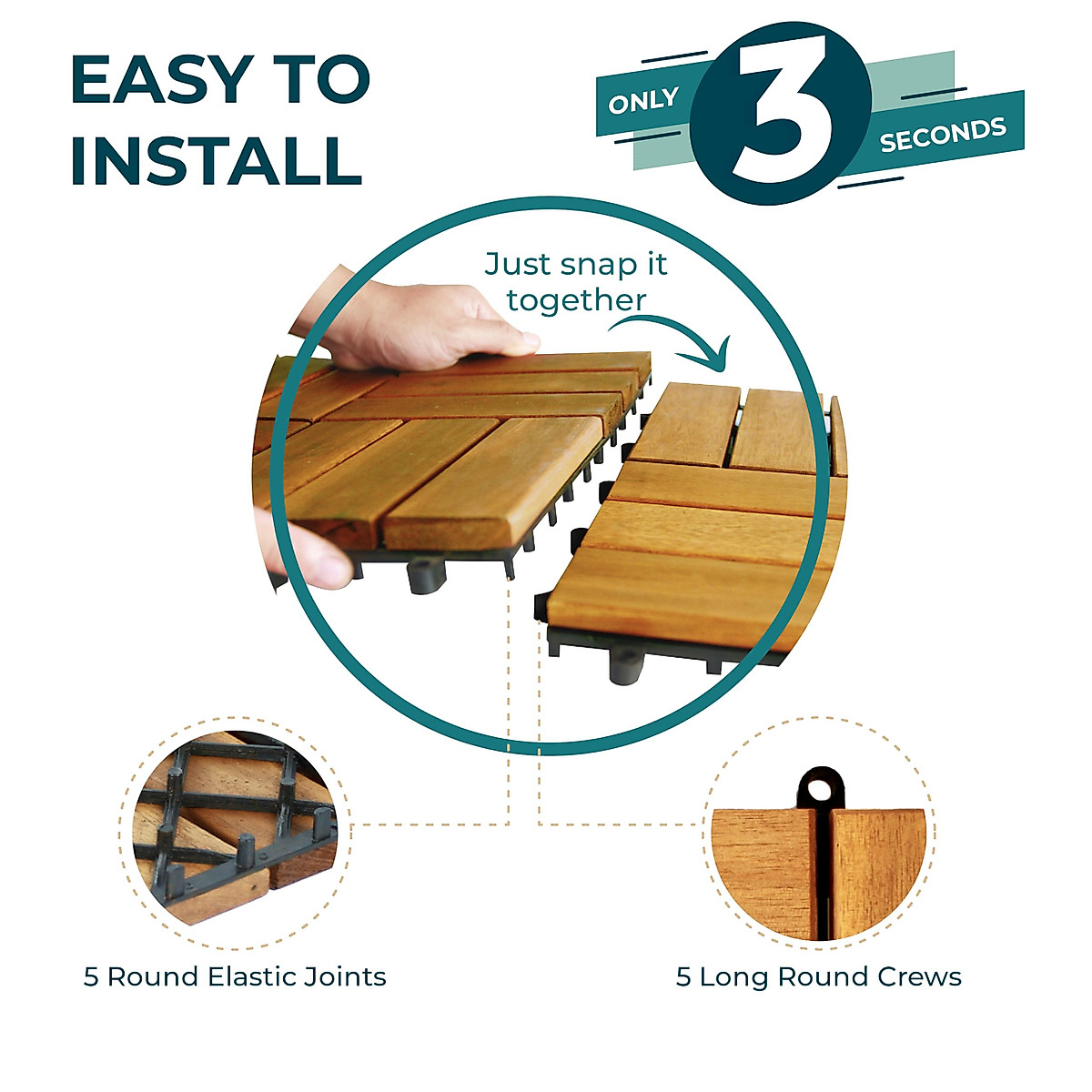 EASY TO INSTALL

ONLY 3 SECONDS

Just snap it together

5 Round Elastic Joints

5 Long Round Crews