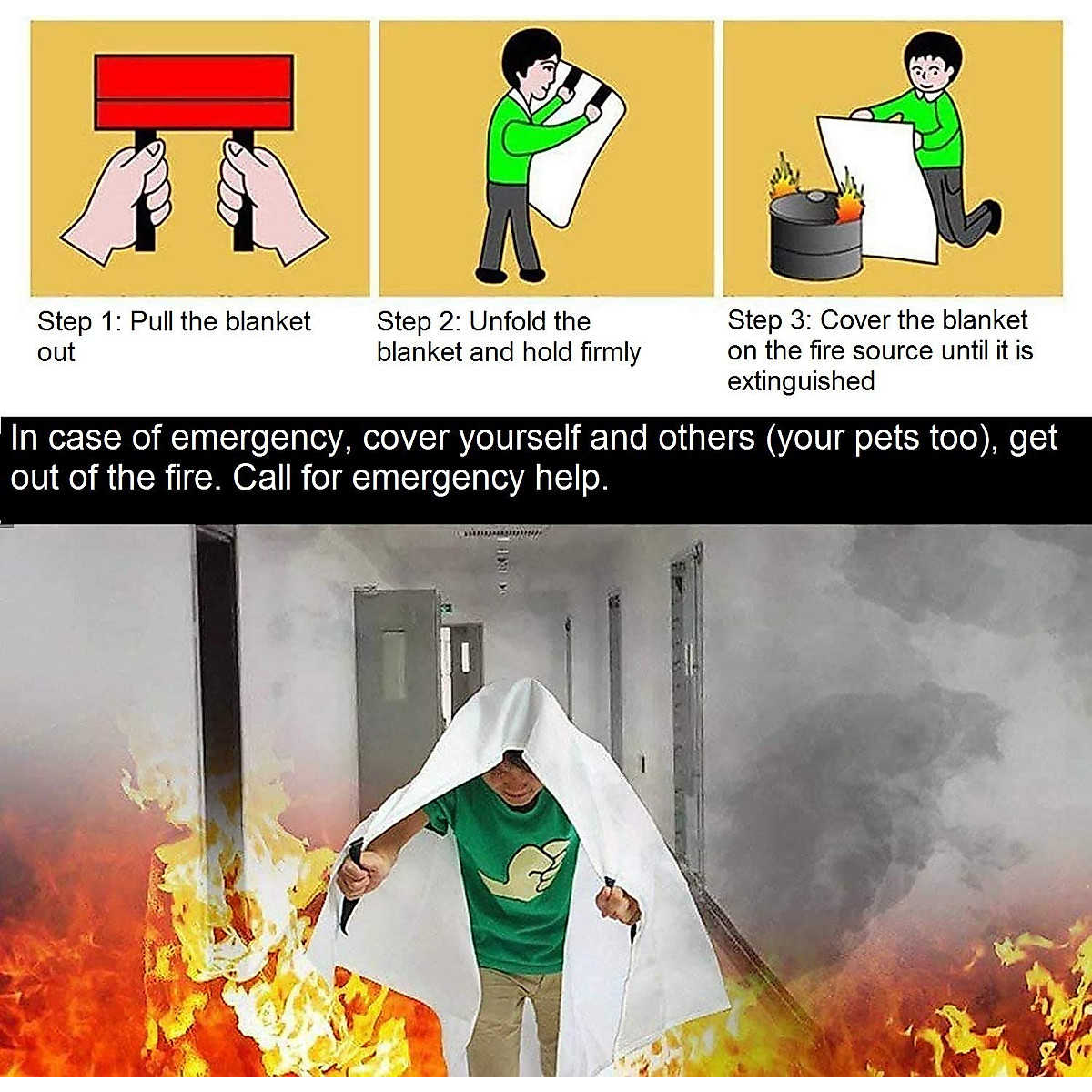 Step 1: Pull the blanket out

Step 2: Unfold the blanket and hold firmly

Step 3: Cover the blanket on the fire source until it is extinguished

In case of emergency, cover yourself and others (your pets too), get out of the fire. Call for emergency help.