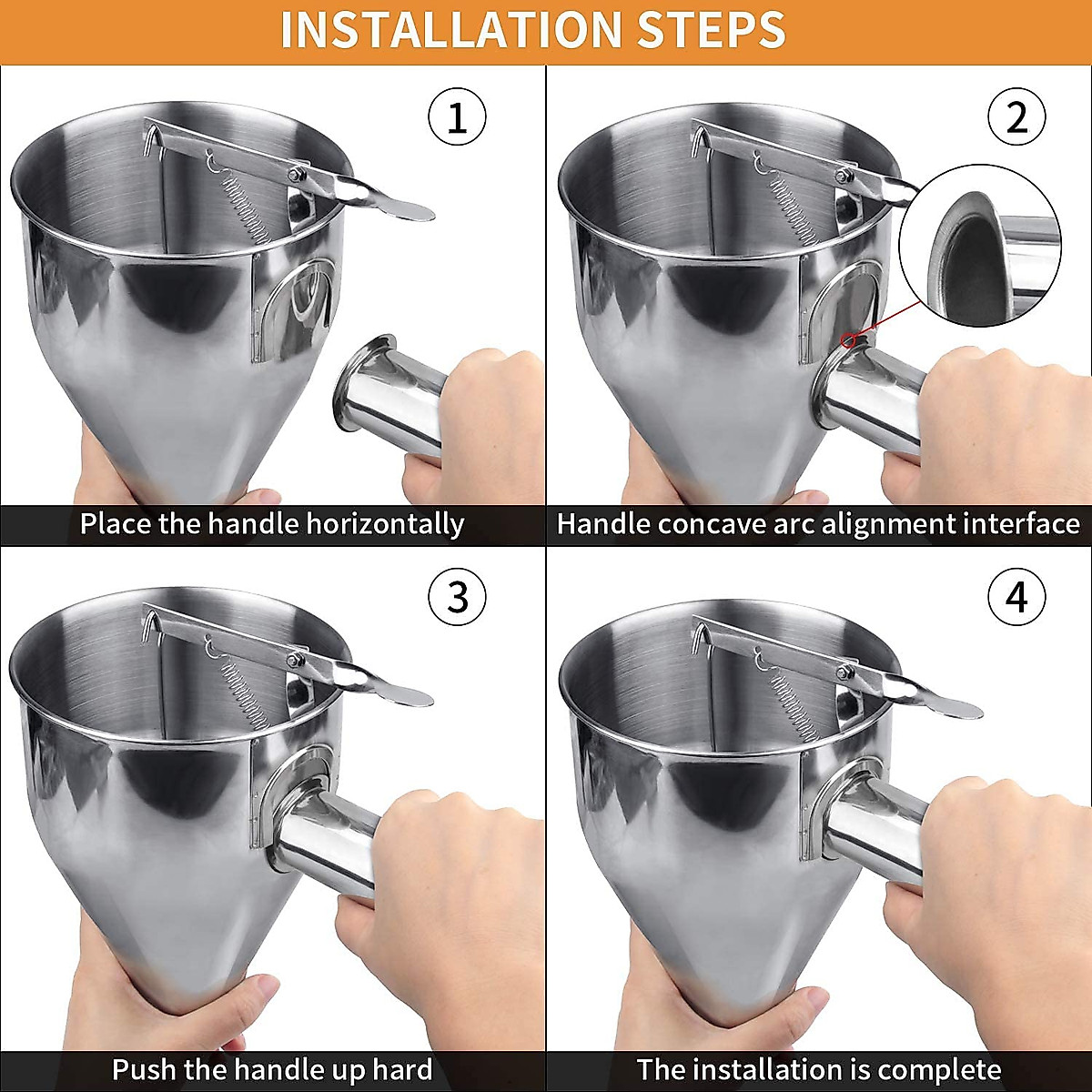 INSTALLATION STEPS

①

Place the handle horizontally

②

Handle concave arc alignment interface

③

Push the handle up hard

④

The installation is complete