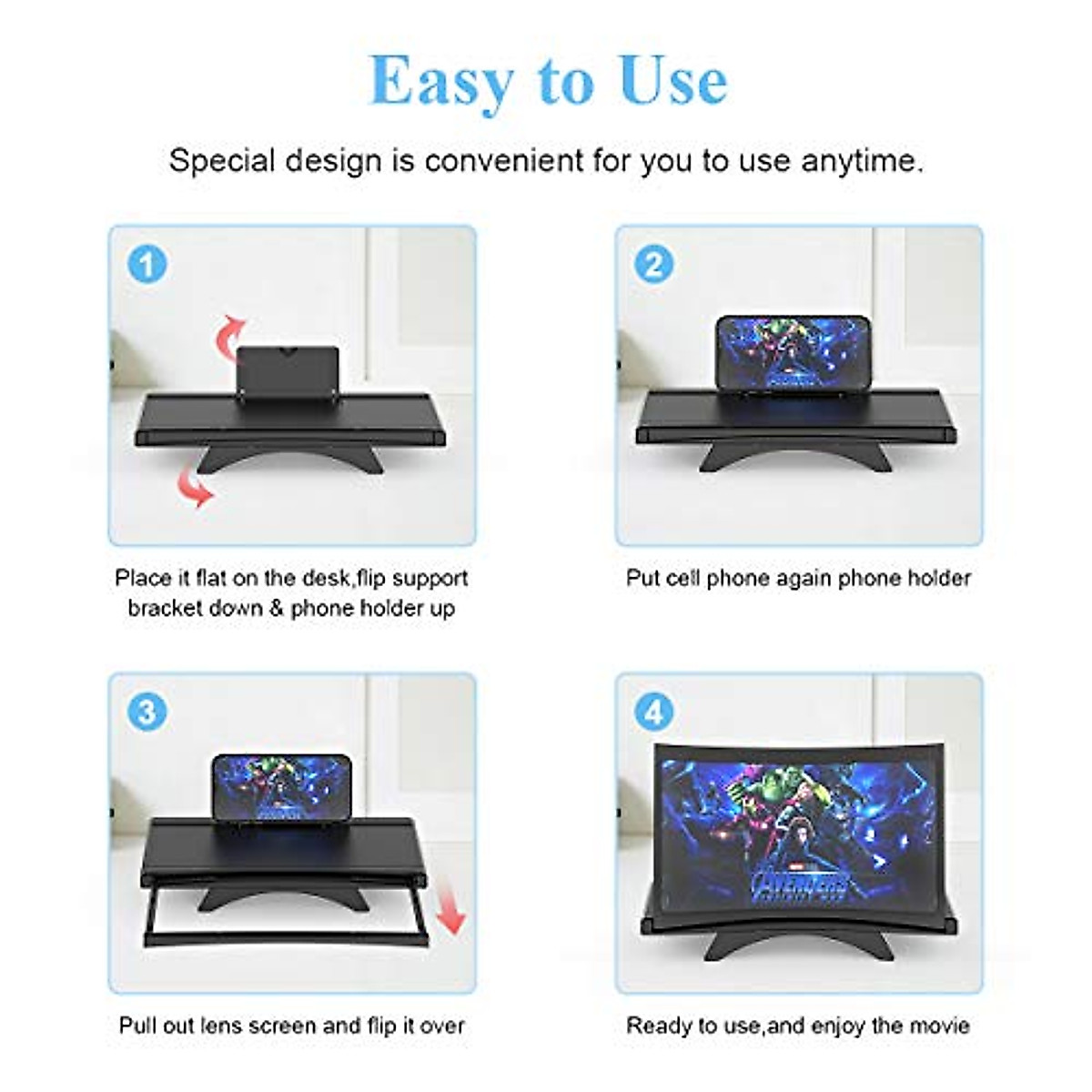 Easy to Use

Special design is convenient for you to use anytime.

1

Place it flat on the desk,flip support bracket down & phone holder up

2

Put cell phone again phone holder

3

Pull out lens screen and flip it over

4

AVENGERS

Ready to use,and enjoy the movie