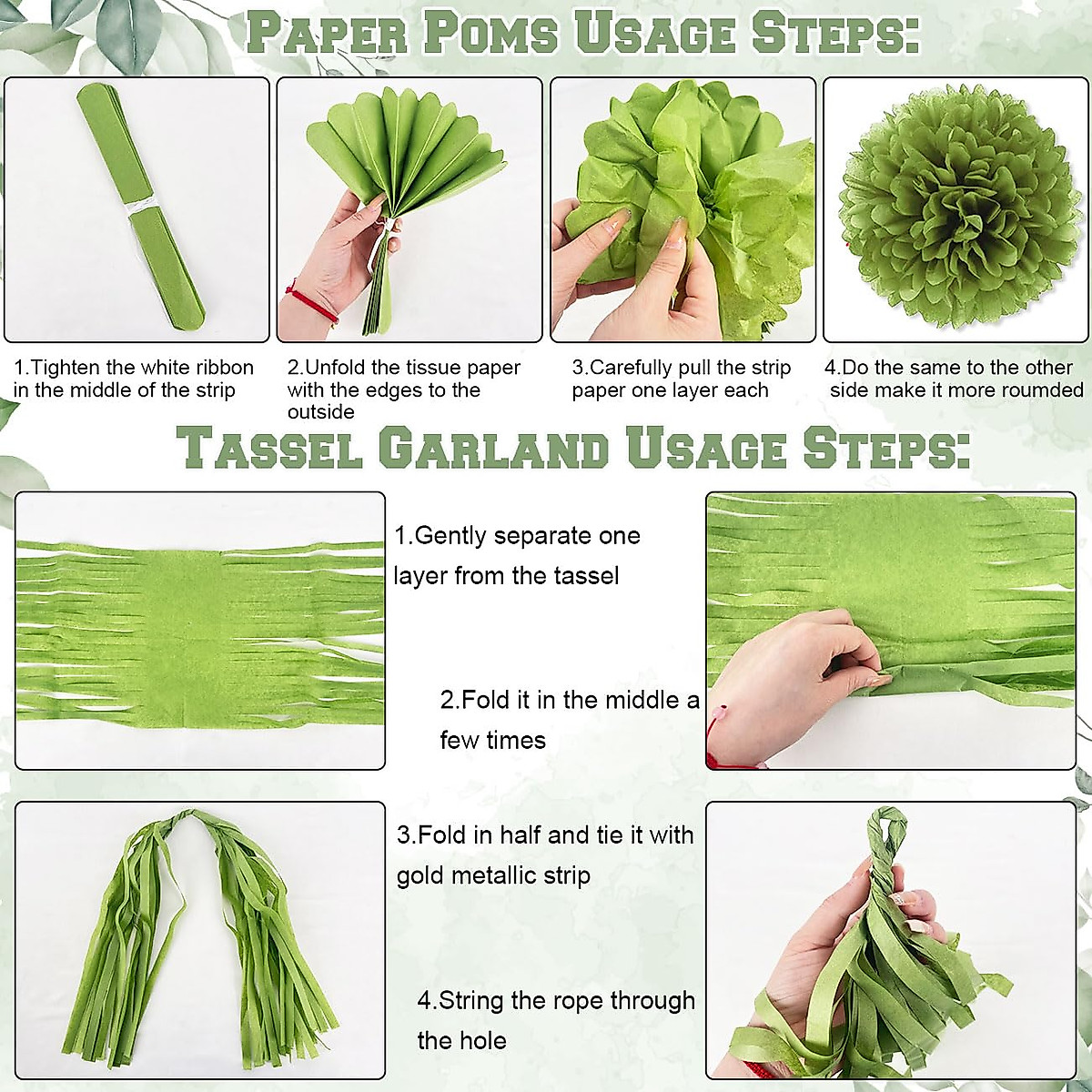 PAPER POMS USAGE STEPS:

1.Tighten the white ribbon in the middle of the strip

2.Unfold the tissue paper with the edges to the outside

3.Carefully pull the strip paper one layer each

4.Do the same to the other side make it more roumded

TASSEL GARLAND USAGE STEPS:

1.Gently separate one layer from the tassel

2.Fold it in the middle a few times

3.Fold in half and tie it with gold metallic strip

4.String the rope through the hole