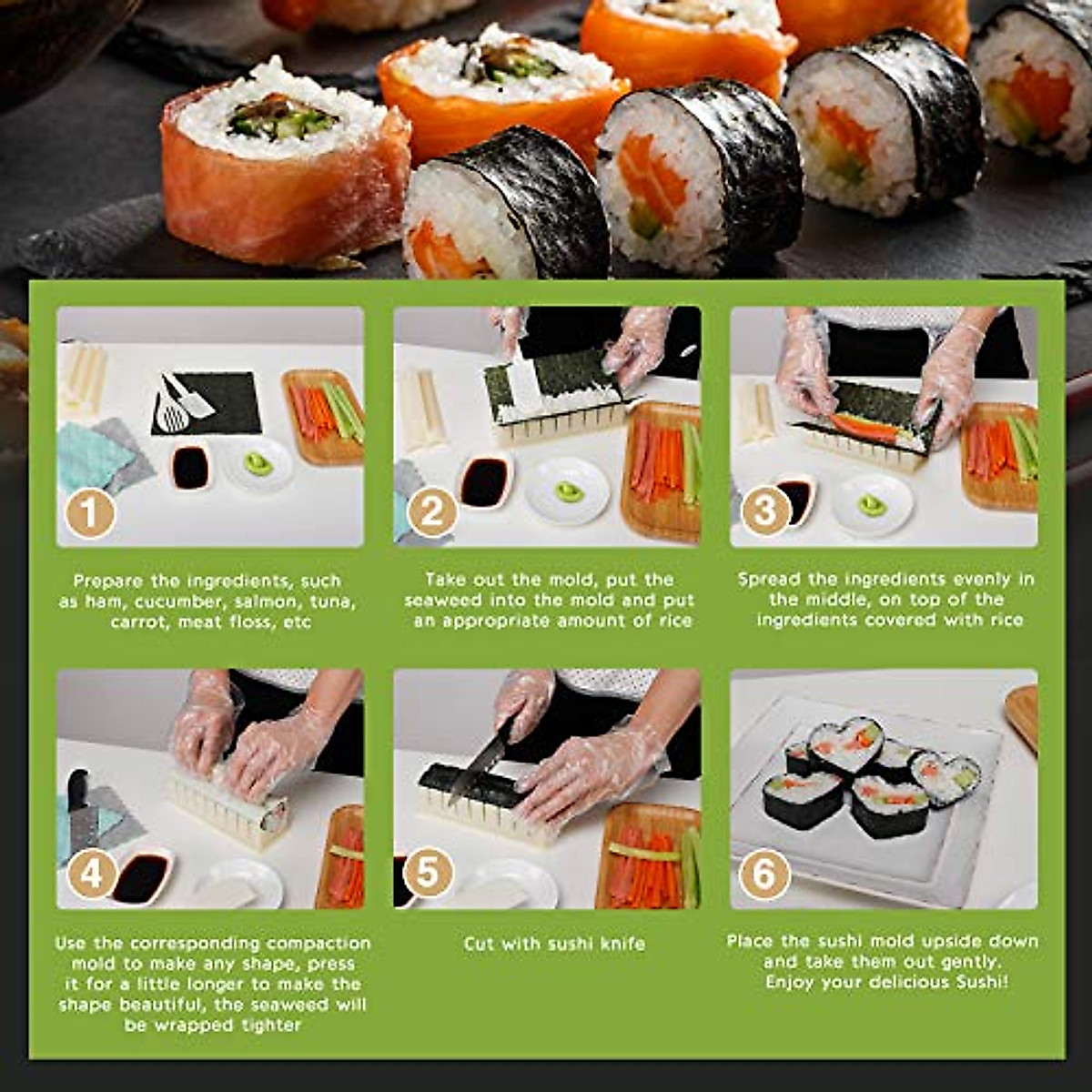 1

Prepare the ingredients, such as ham, cucumber, salmon, tuna, carrot, meat floss, etc

2

Take out the mold, put the seaweed into the mold and put an appropriate amount of rice

3

Spread the ingredients evenly in the middle, on top of the ingredients covered with rice

4

Use the corresponding compaction mold to make any shape, press it for a little longer to make the shape beautiful, the seaweed will be wrapped tighter

5

Cut with sushi knife

6

Place the sushi mold upside down and take them out gently. Enjoy your delicious Sushi!