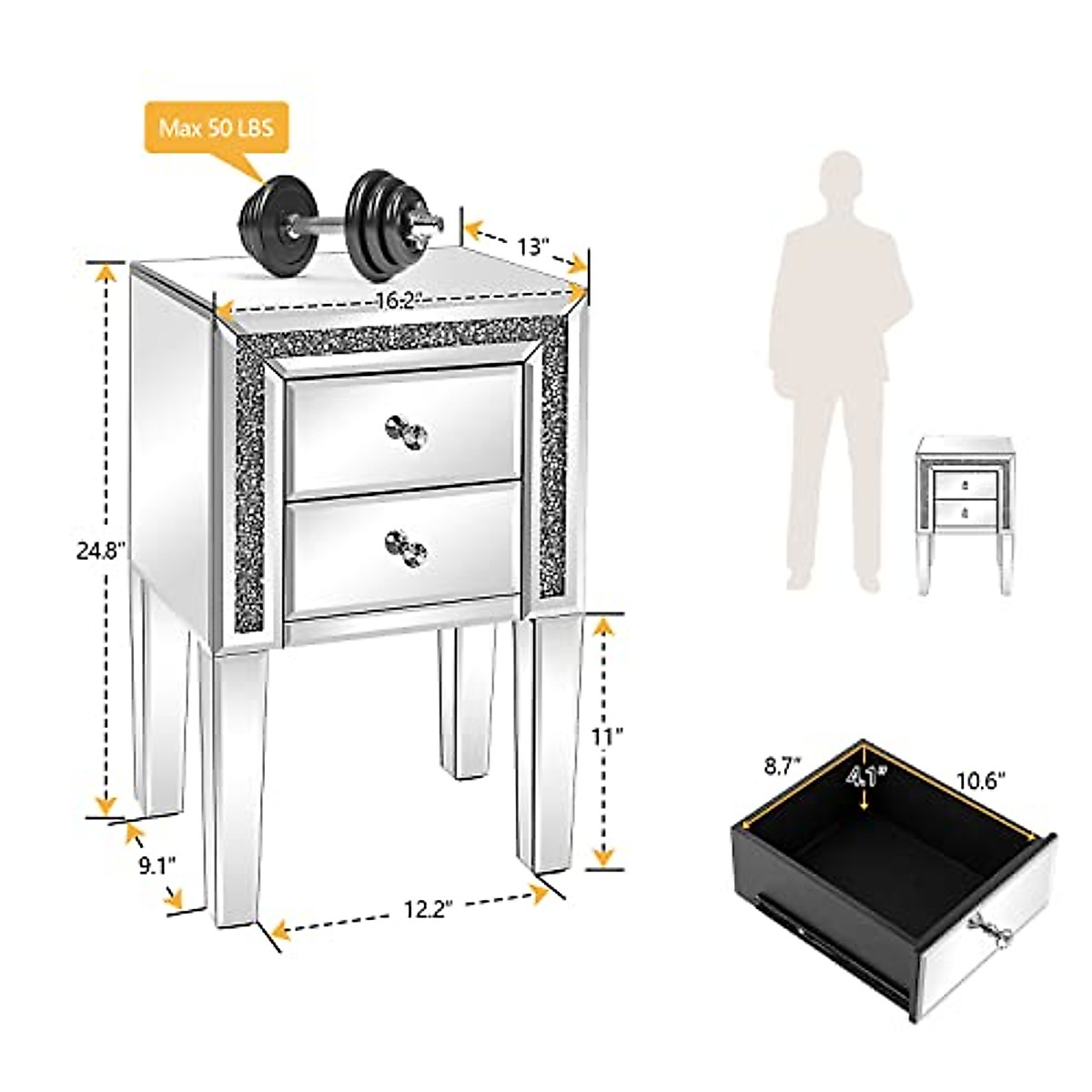 Max 50 LBS

13"

16.2"

24.8"

11"

9.1"

12.2"

8.7"

4.1"

10.6"