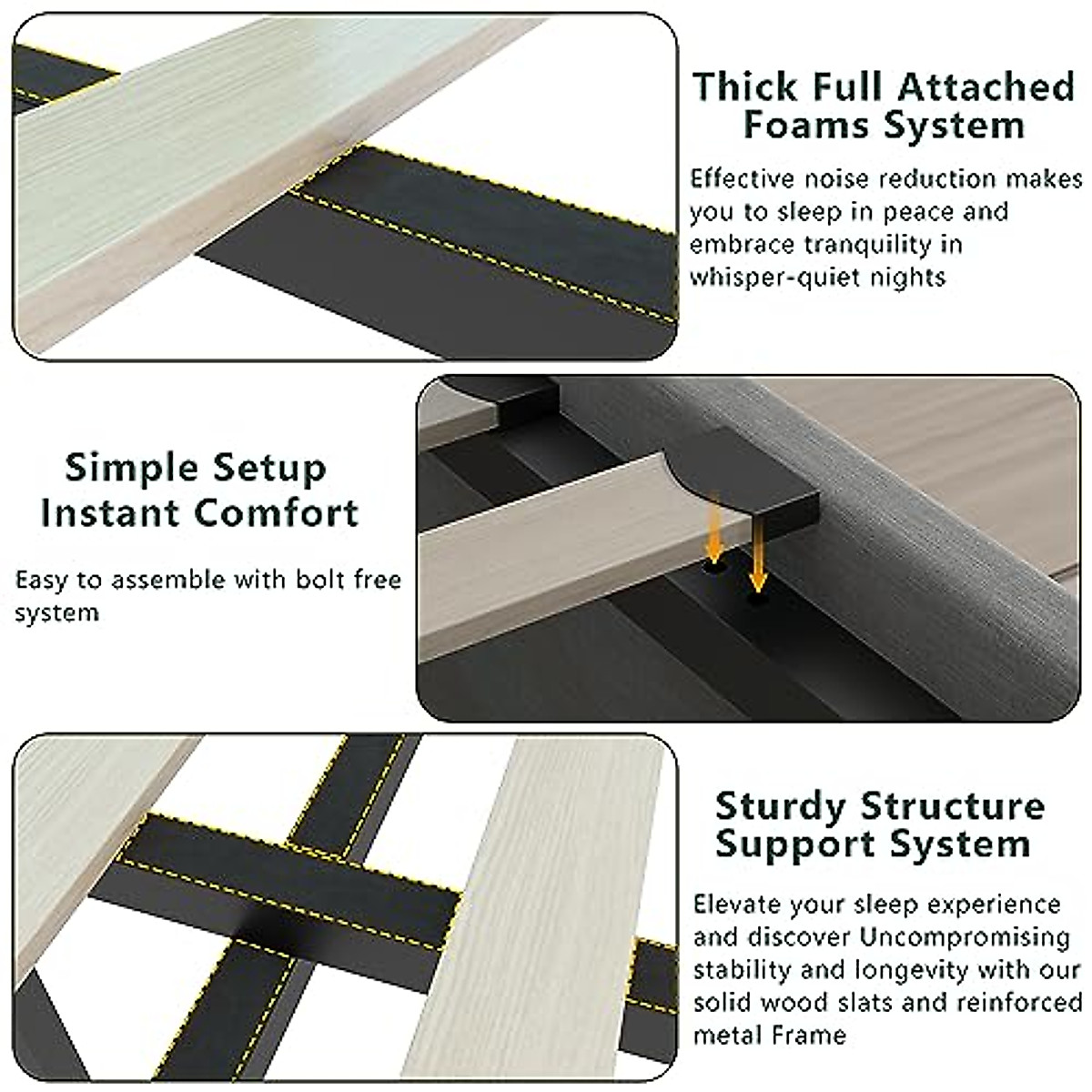 Thick Full Attached Foams System

Effective noise reduction makes you to sleep in peace and embrace tranquility in whisper-quiet nights

Simple Setup Instant Comfort

Easy to assemble with bolt free system

Sturdy Structure Support System

Elevate your sleep experience and discover Uncompromising stability and longevity with our solid wood slats and reinforced metal Frame