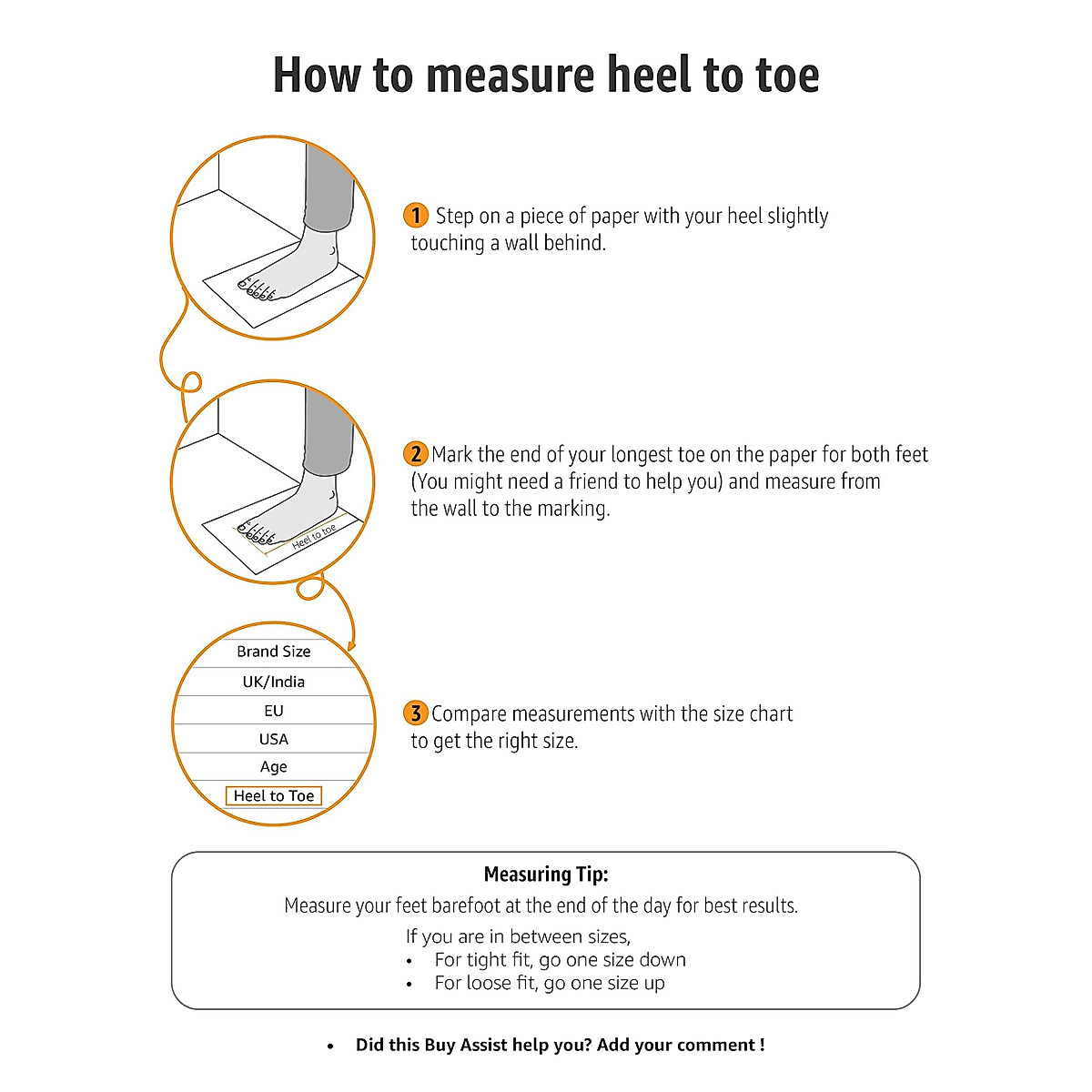 How to measure heel to toe

1 Step on a piece of paper with your heel slightly touching a wall behind.

Heel to toe

2 Mark the end of your longest toe on the paper for both feet (You might need a friend to help you) and measure from the wall to the marking.

Brand Size
UK/India
EU
USA
Age
Heel to Toe

3 Compare measurements with the size chart to get the right size.

Measuring Tip:
Measure your feet barefoot at the end of the day for best results.
If you are in between sizes,
• For tight fit, go one size down
• For loose fit, go one size up

• Did this Buy Assist help you? Add your comment !