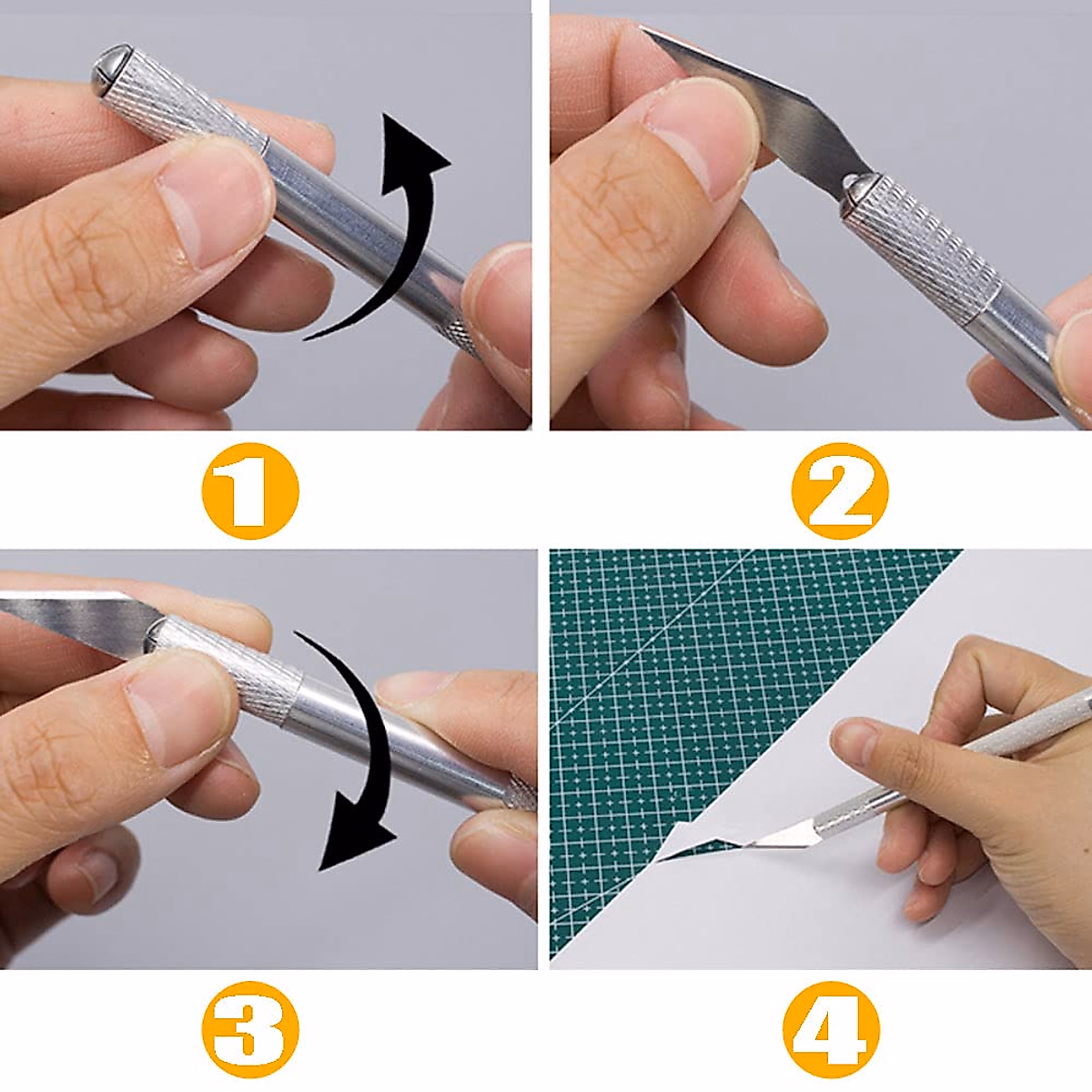 1

2

3

4