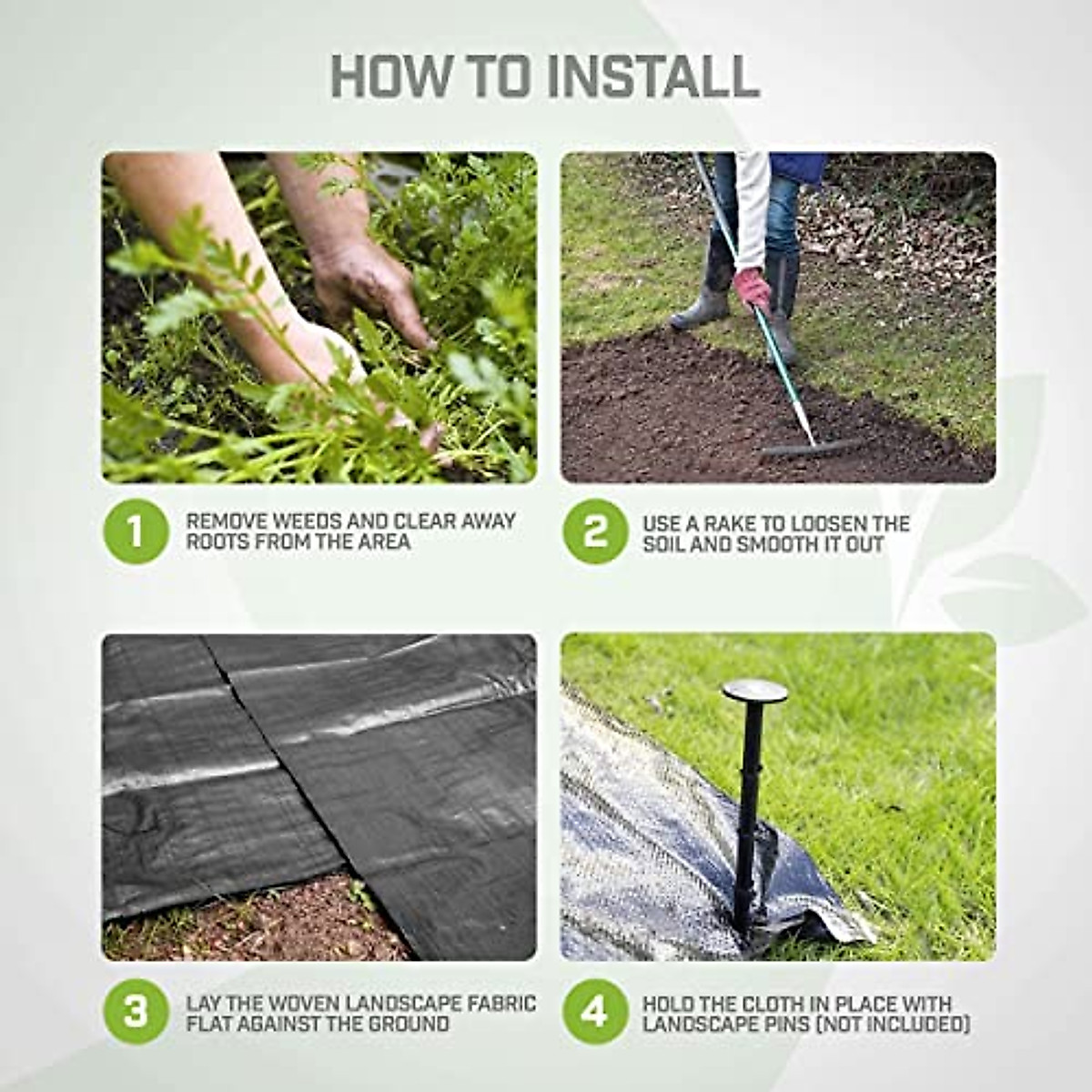 HOW TO INSTALL

1 REMOVE WEEDS AND CLEAR AWAY ROOTS FROM THE AREA

2 USE A RAKE TO LOOSEN THE SOIL AND SMOOTH IT OUT

3 LAY THE WOVEN LANDSCAPE FABRIC FLAT AGAINST THE GROUND

4 HOLD THE CLOTH IN PLACE WITH LANDSCAPE PINS (NOT INCLUDED)