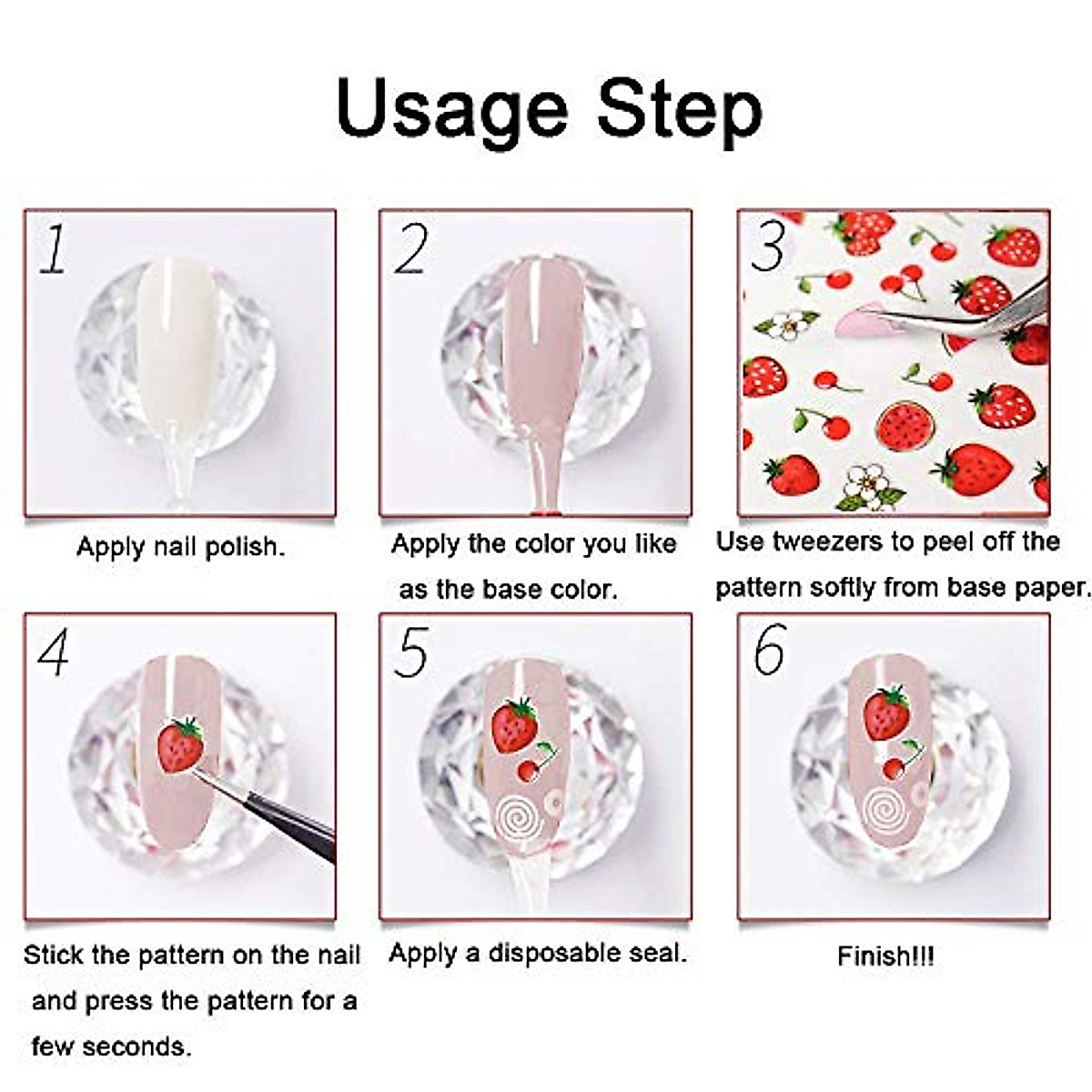 Usage Step

1

Apply nail polish.

2

Apply the color you like as the base color.

3

Use tweezers to peel off the pattern softly from base paper.

4

Stick the pattern on the nail and press the pattern for a few seconds.

5

Apply a disposable seal.

6

Finish!!!