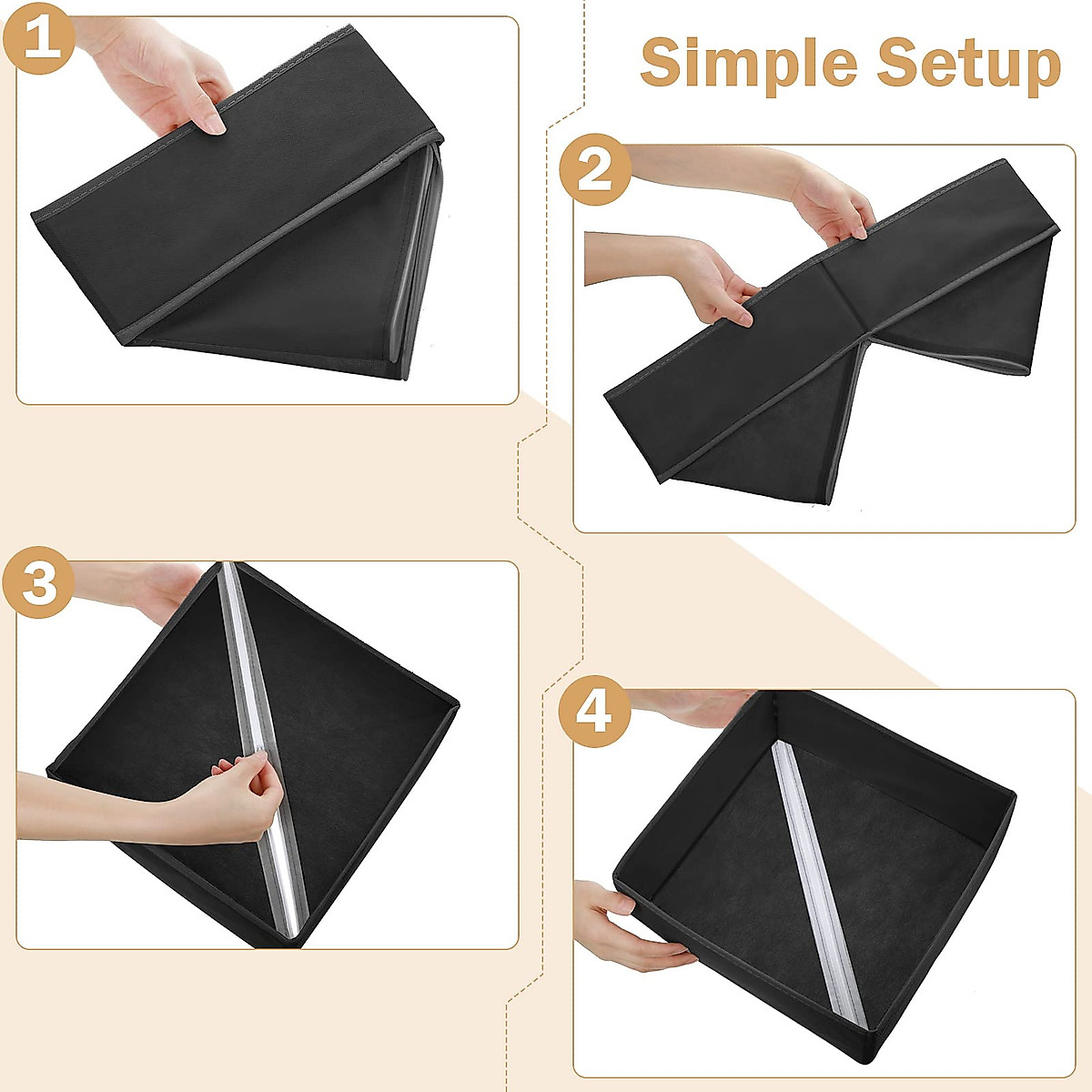 1

Simple Setup

2

3

4