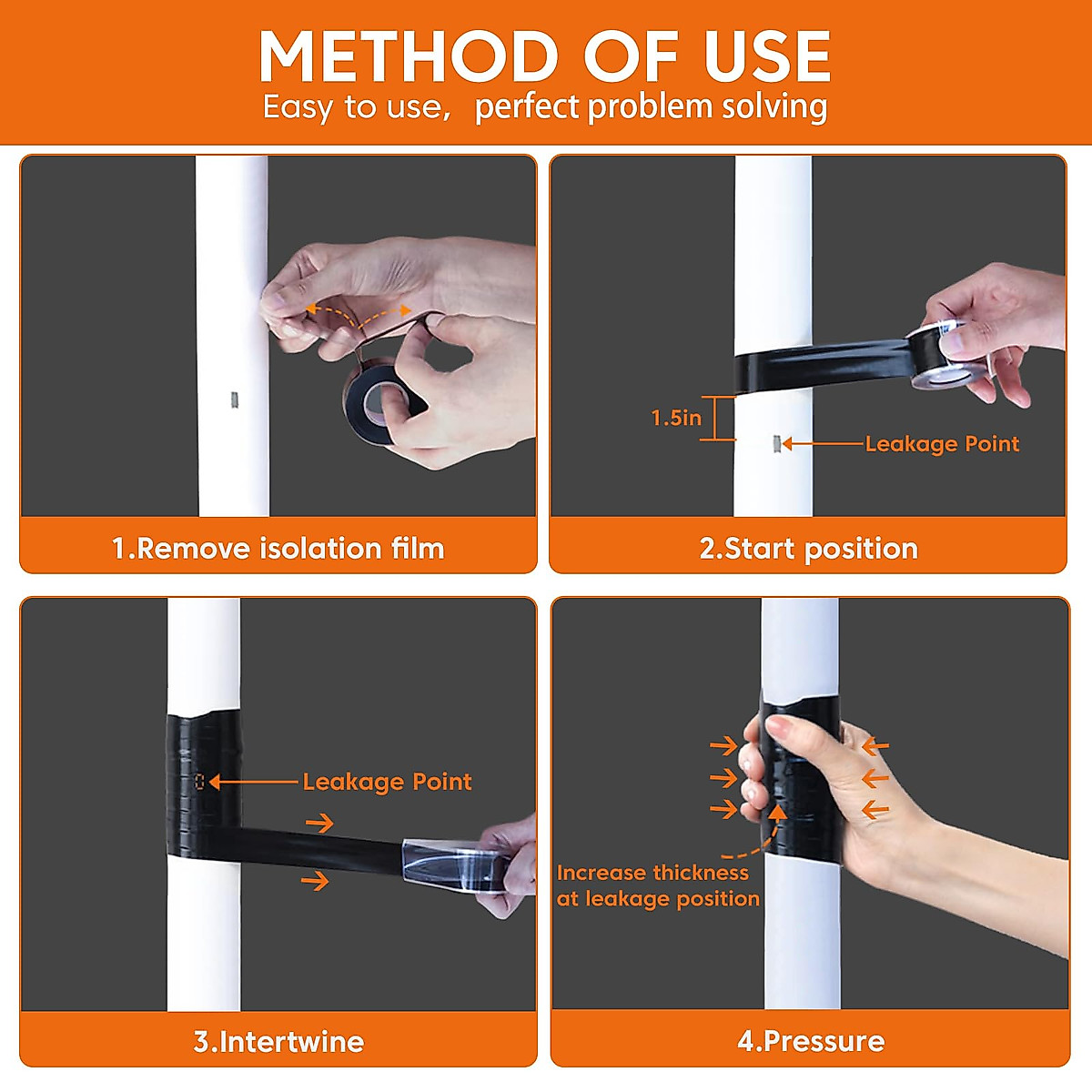 METHOD OF USE
Easy to use, perfect problem solving

1.Remove isolation film

1.5in
Leakage Point
2.Start position

Leakage Point
3.Intertwine

Increase thickness at leakage position
4.Pressure