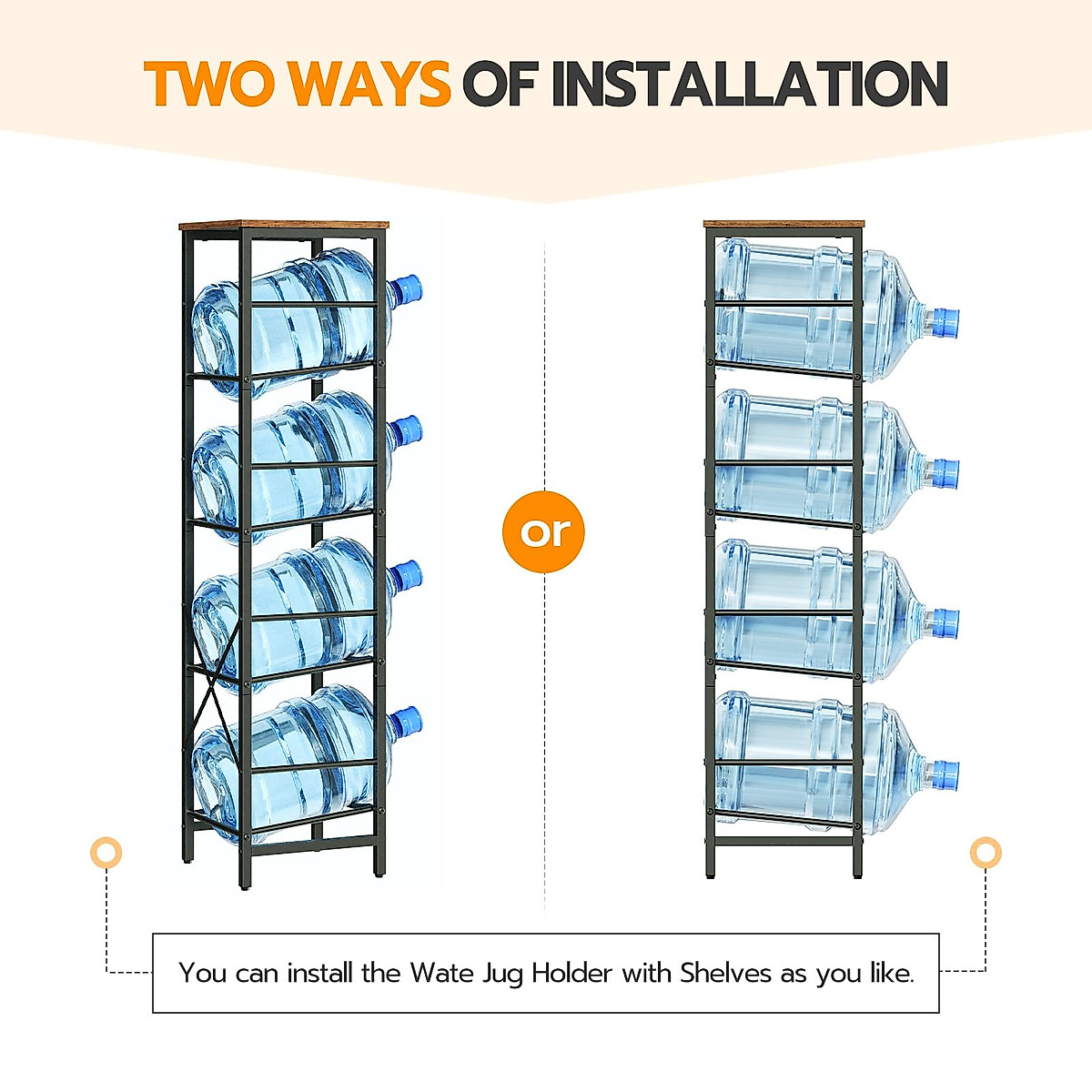 TWO WAYS OF INSTALLATION

or

You can install the Wate Jug Holder with Shelves as you like.